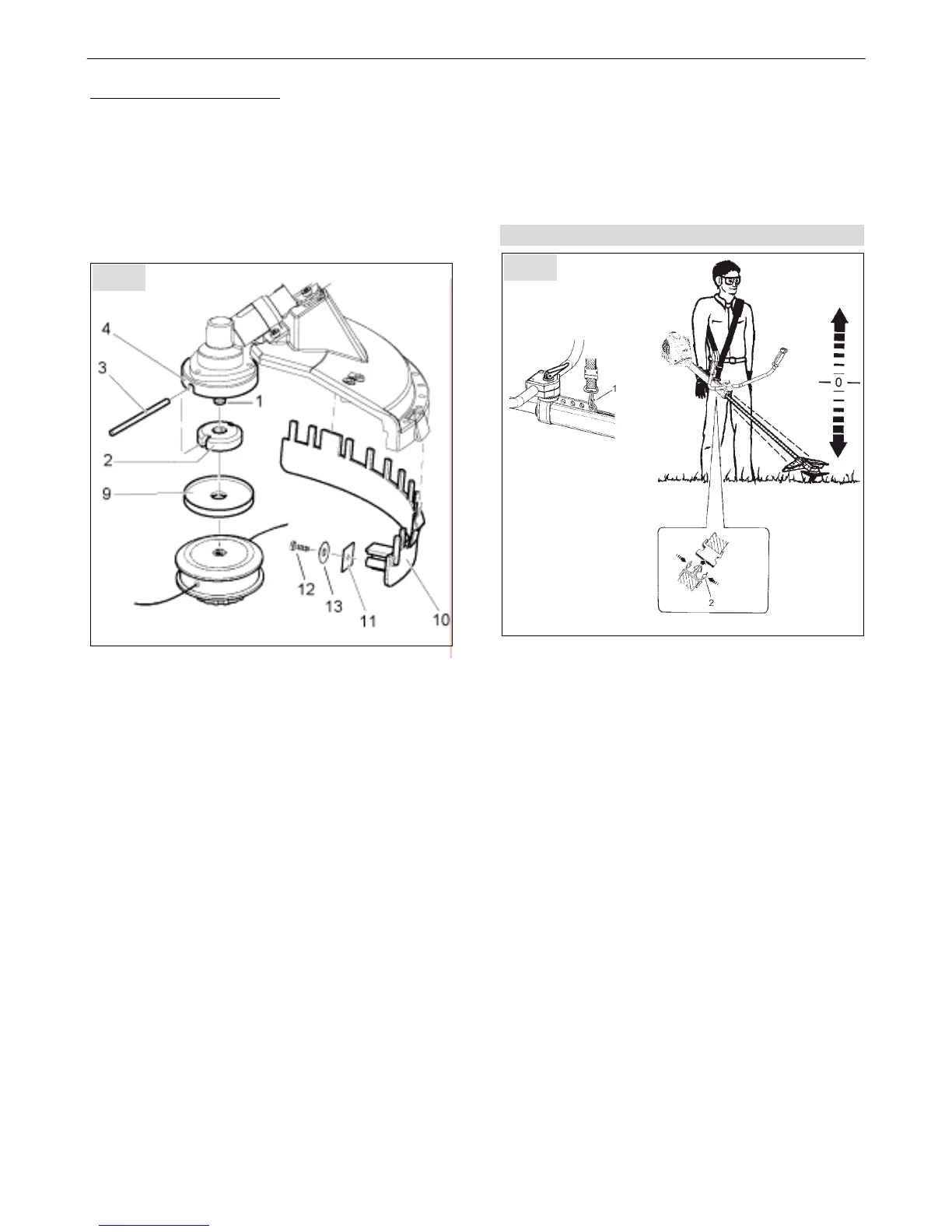 4
3
1
2
9
12
13
11
10

1
0
2