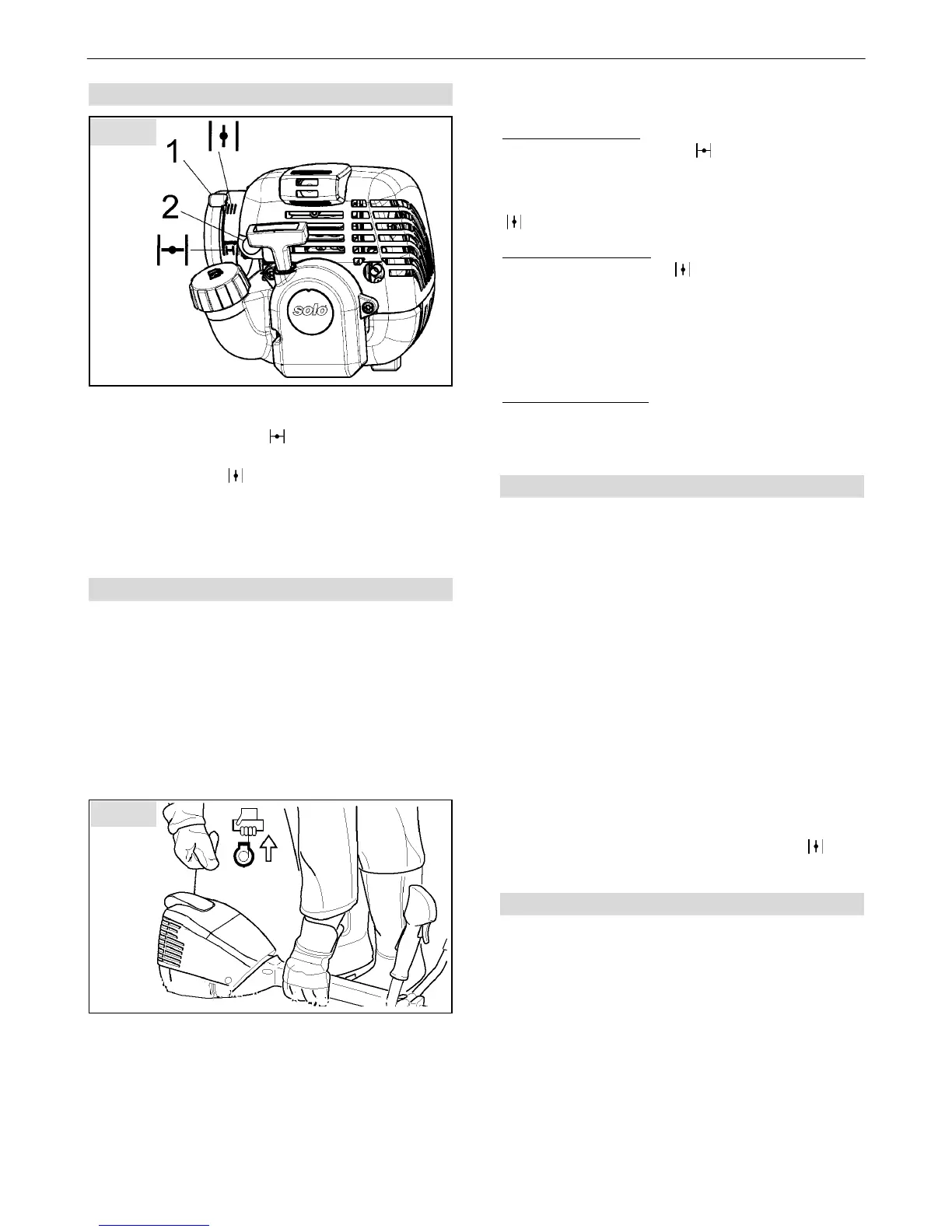 1

2

solo