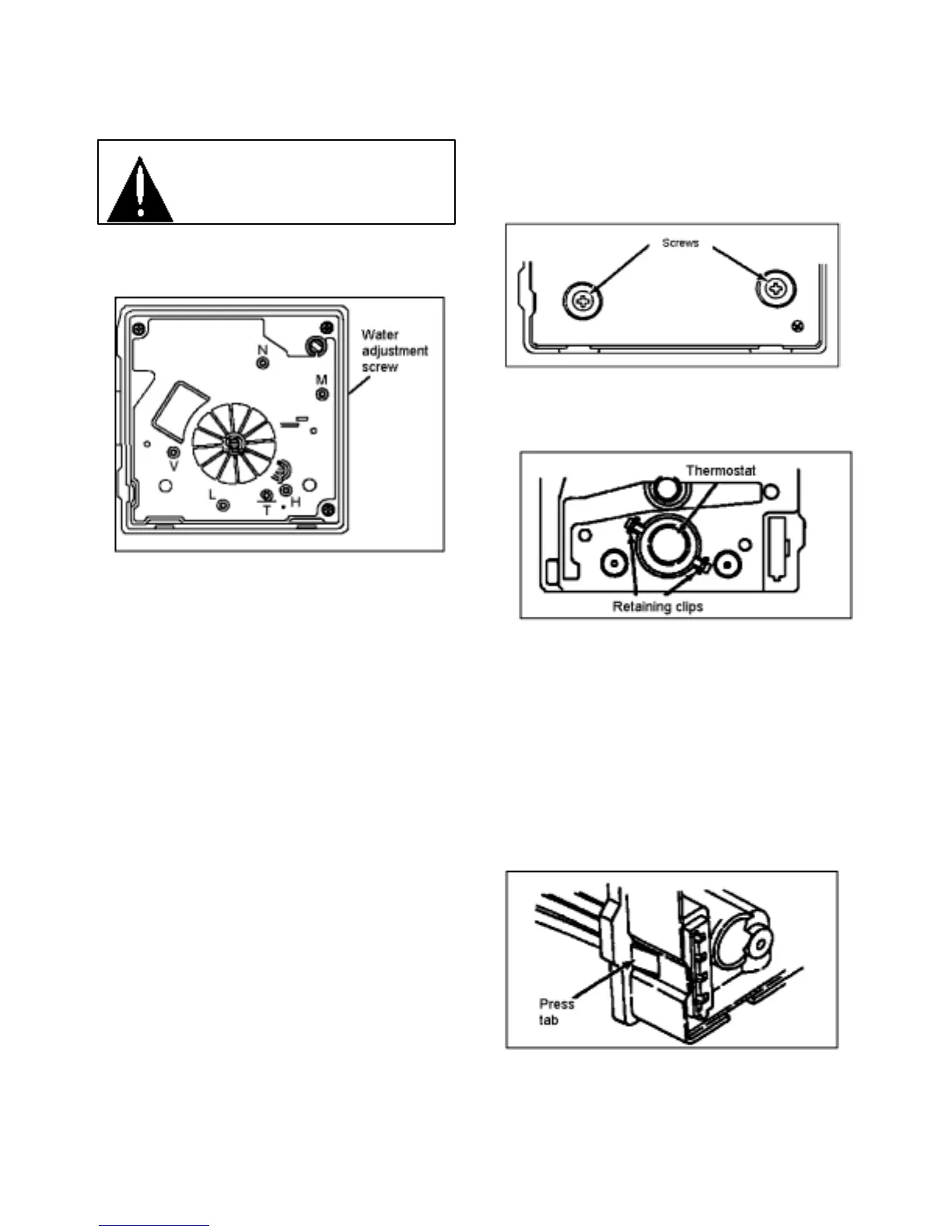 Water adjustment screw

N

M

V

L

T

H

Screws

Thermostat

Retaining clips

Press tab