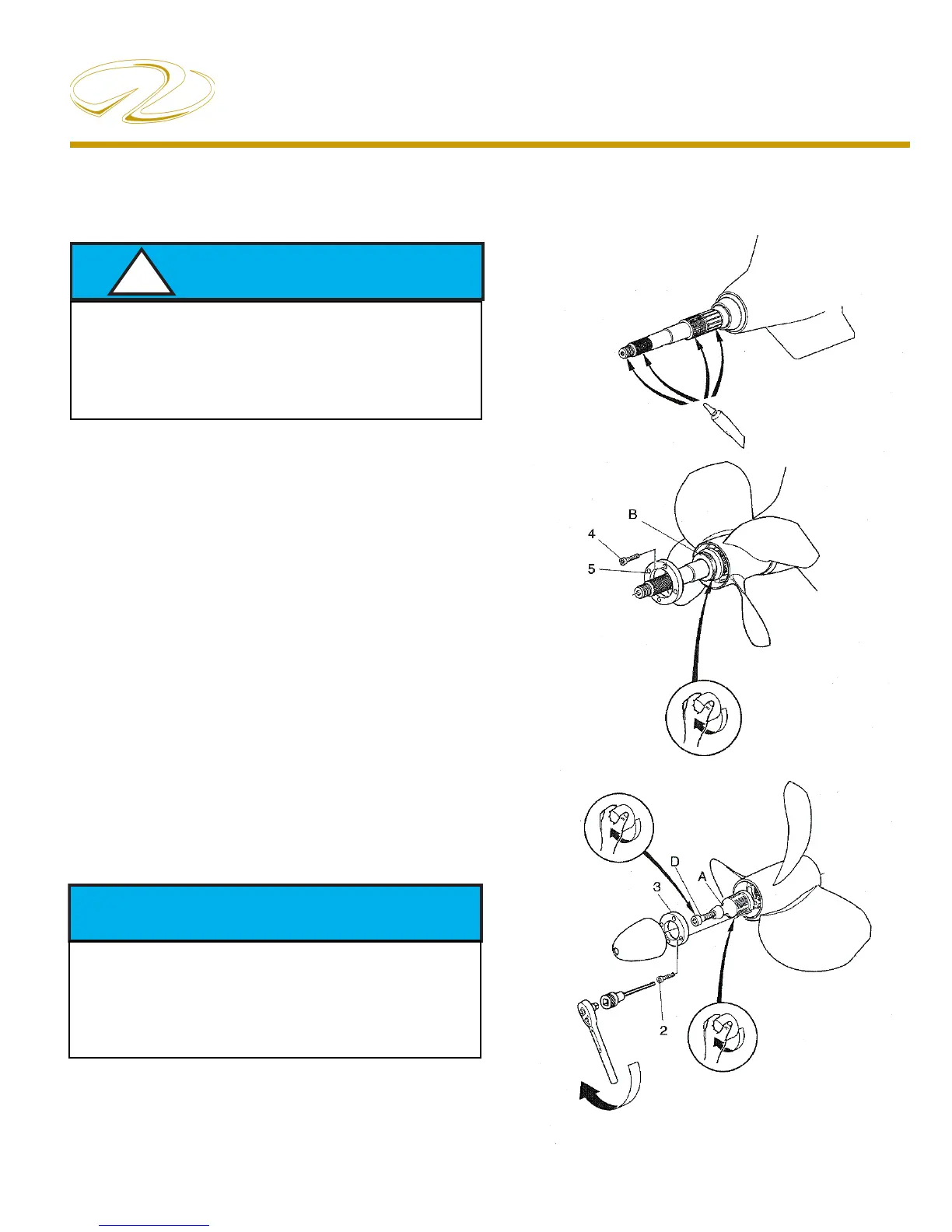 B
4
5

D
A
3
2