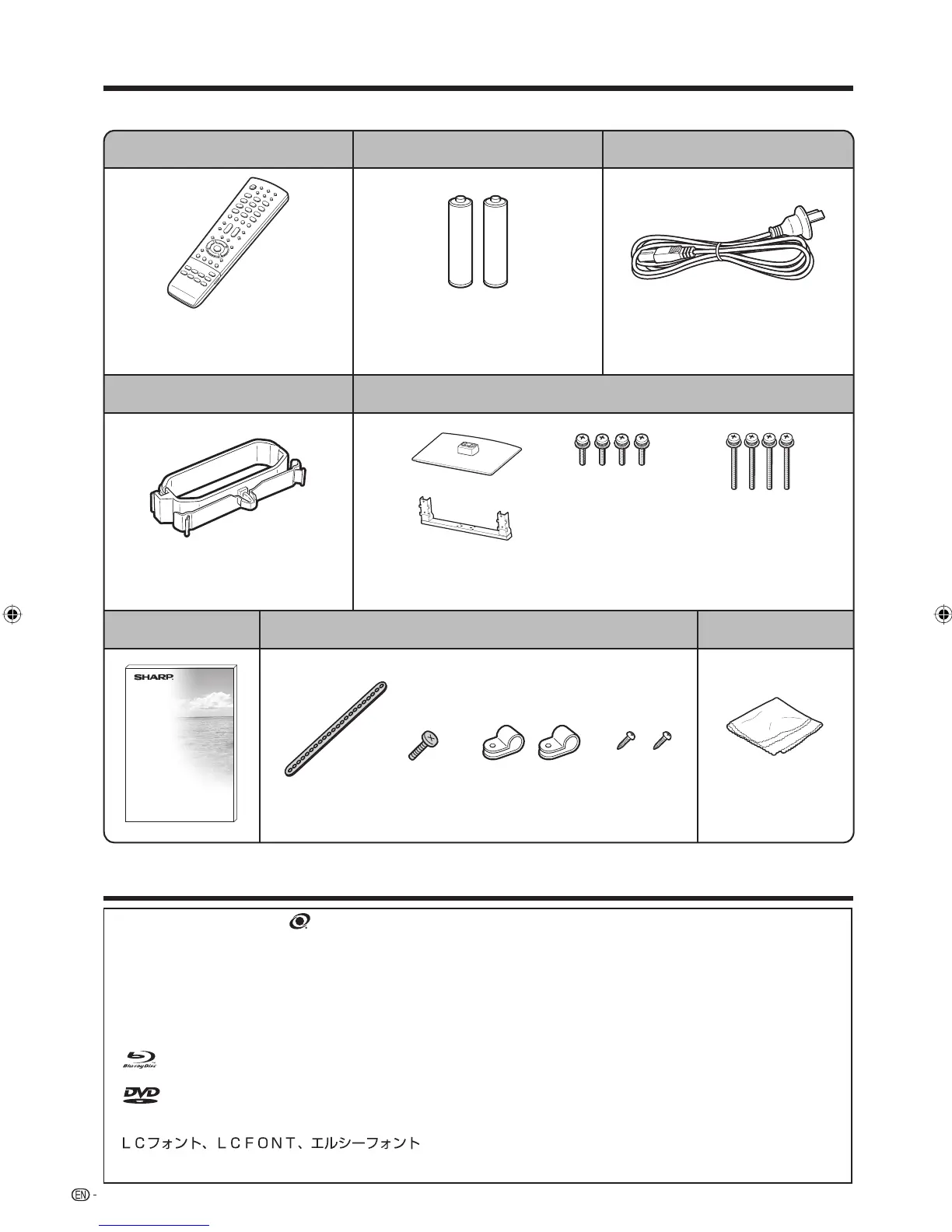 SHARP

Blu-ray Disc

DVD

ＬＣフォント、ＬＣＦＯＮＴ、エルシーフォント

EN -