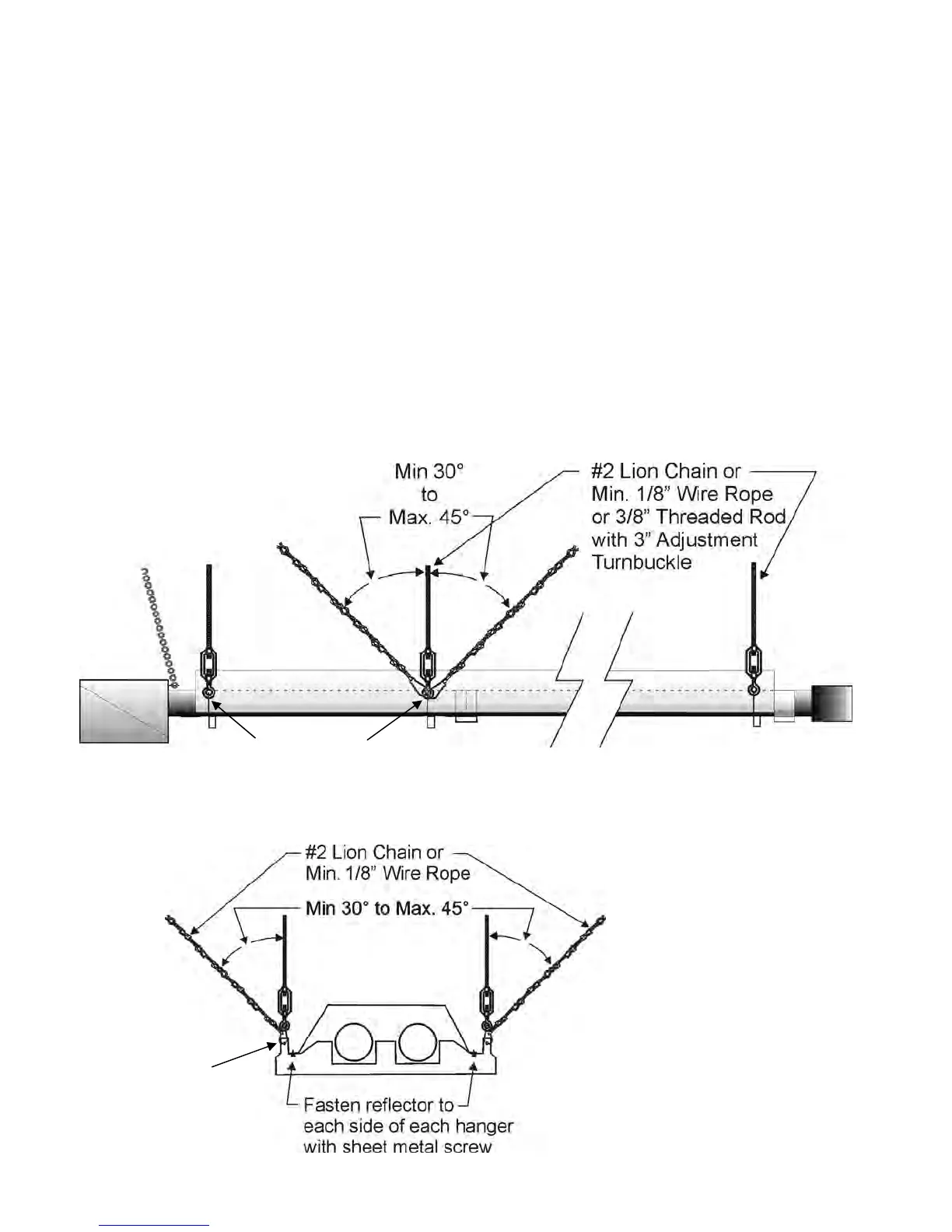 Min 30°
to
Max. 45°

#2 Lion Chain or
Min. 1/8" Wire Rope
or 3/8" Threaded Rod
with 3" Adjustment
Turnbuckle

#2 Lion Chain or
Min. 1/8" Wire Rope

Min 30° to Max. 45°

Fasten reflector to
each side of each hanger
with sheet metal screw