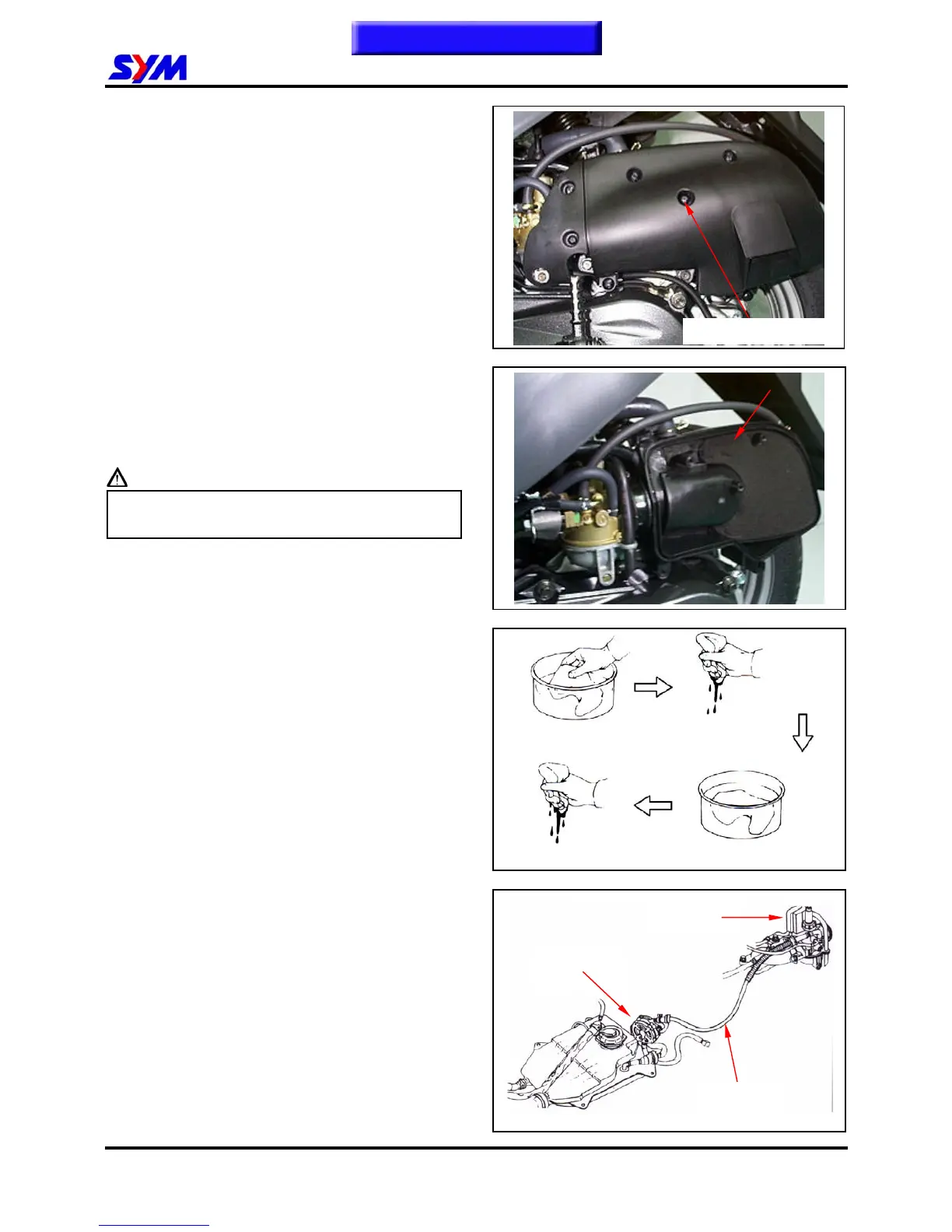 SYM