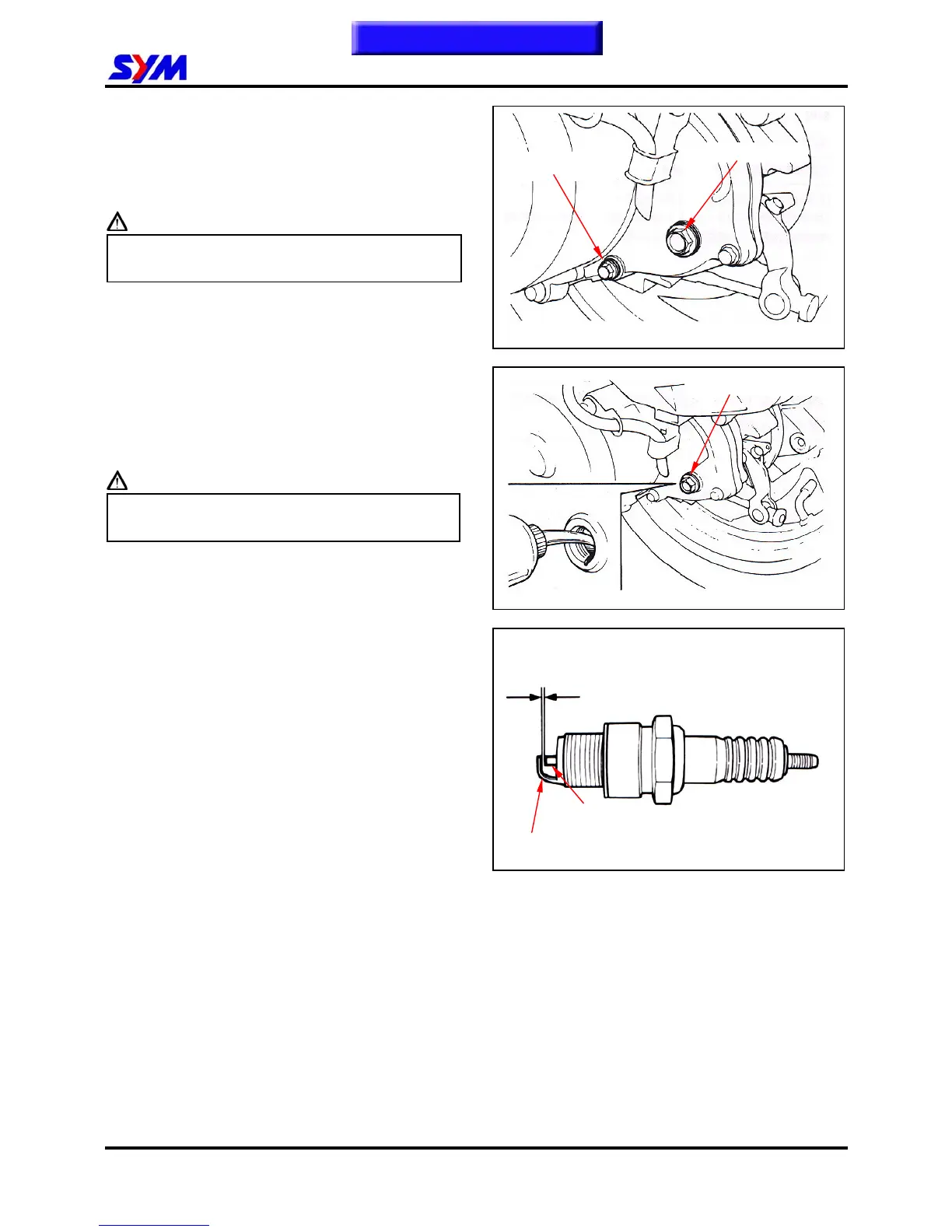 SYM