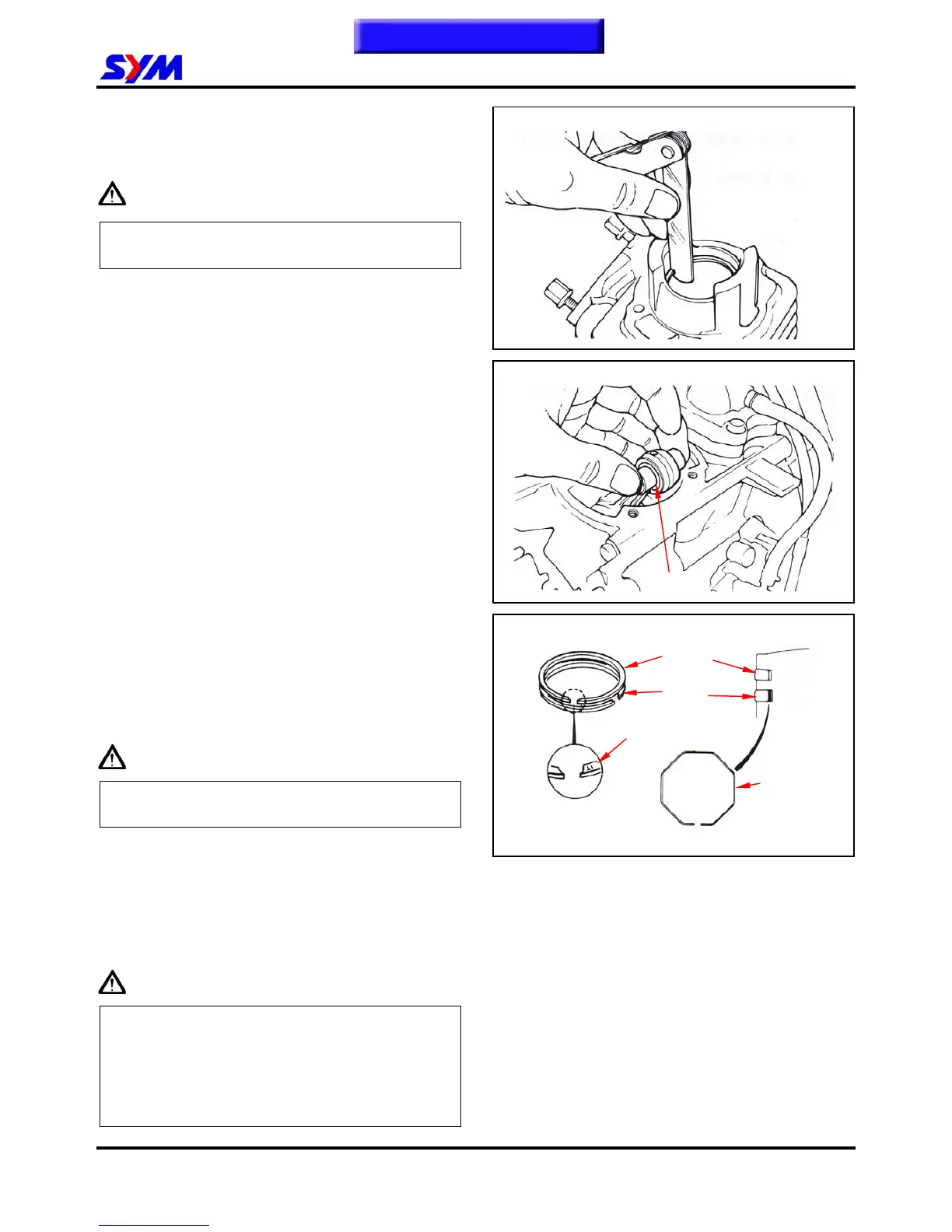 SYM