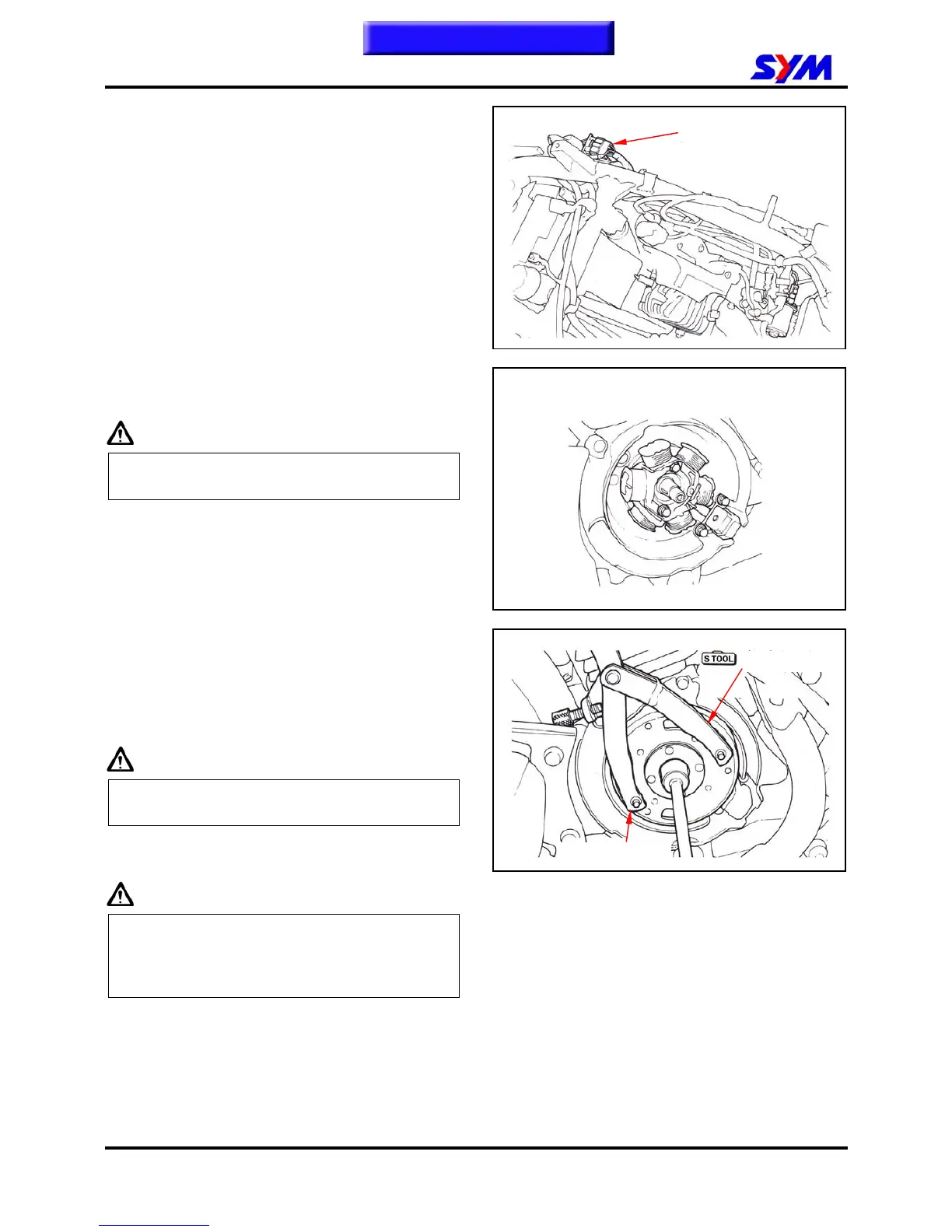 SYM

S TOOL