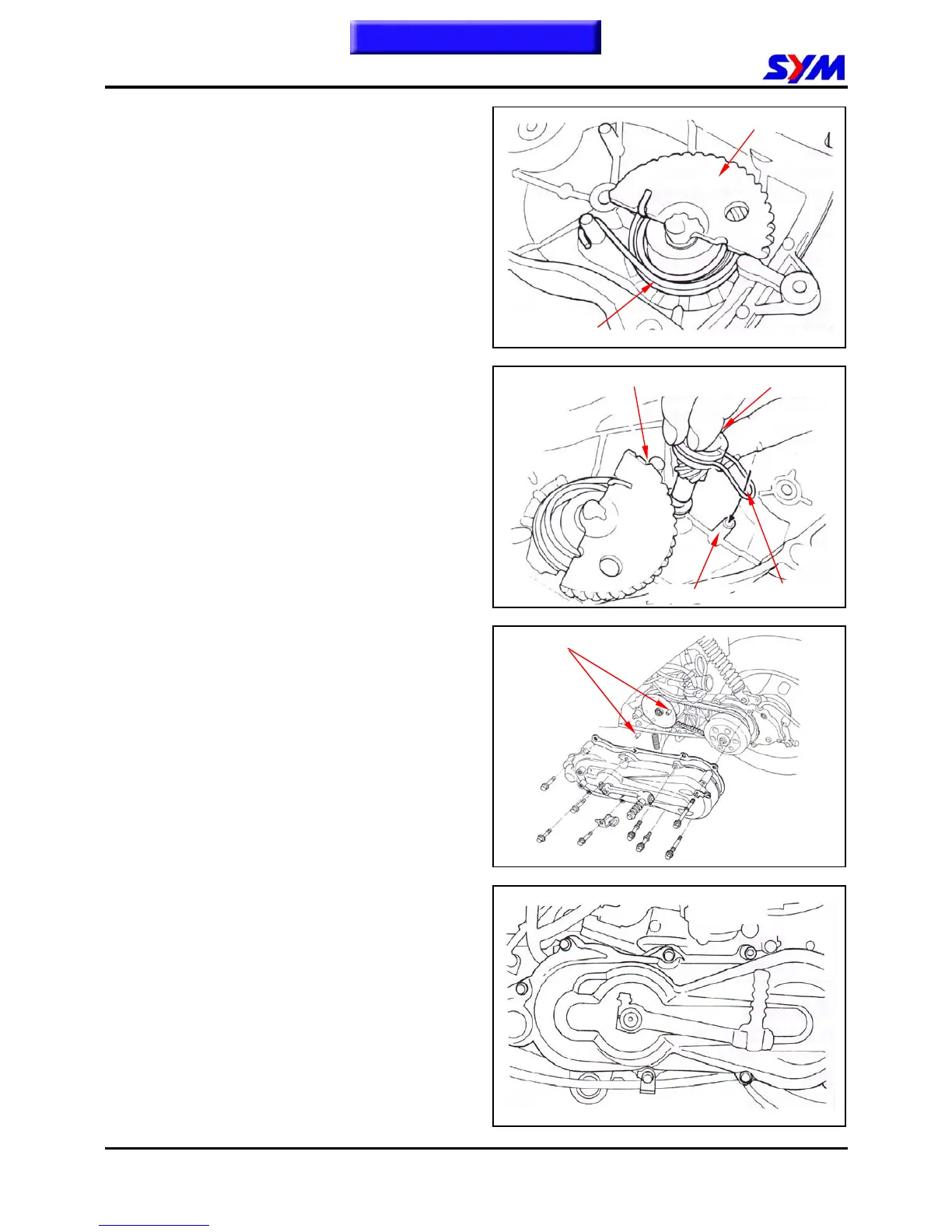 SYM