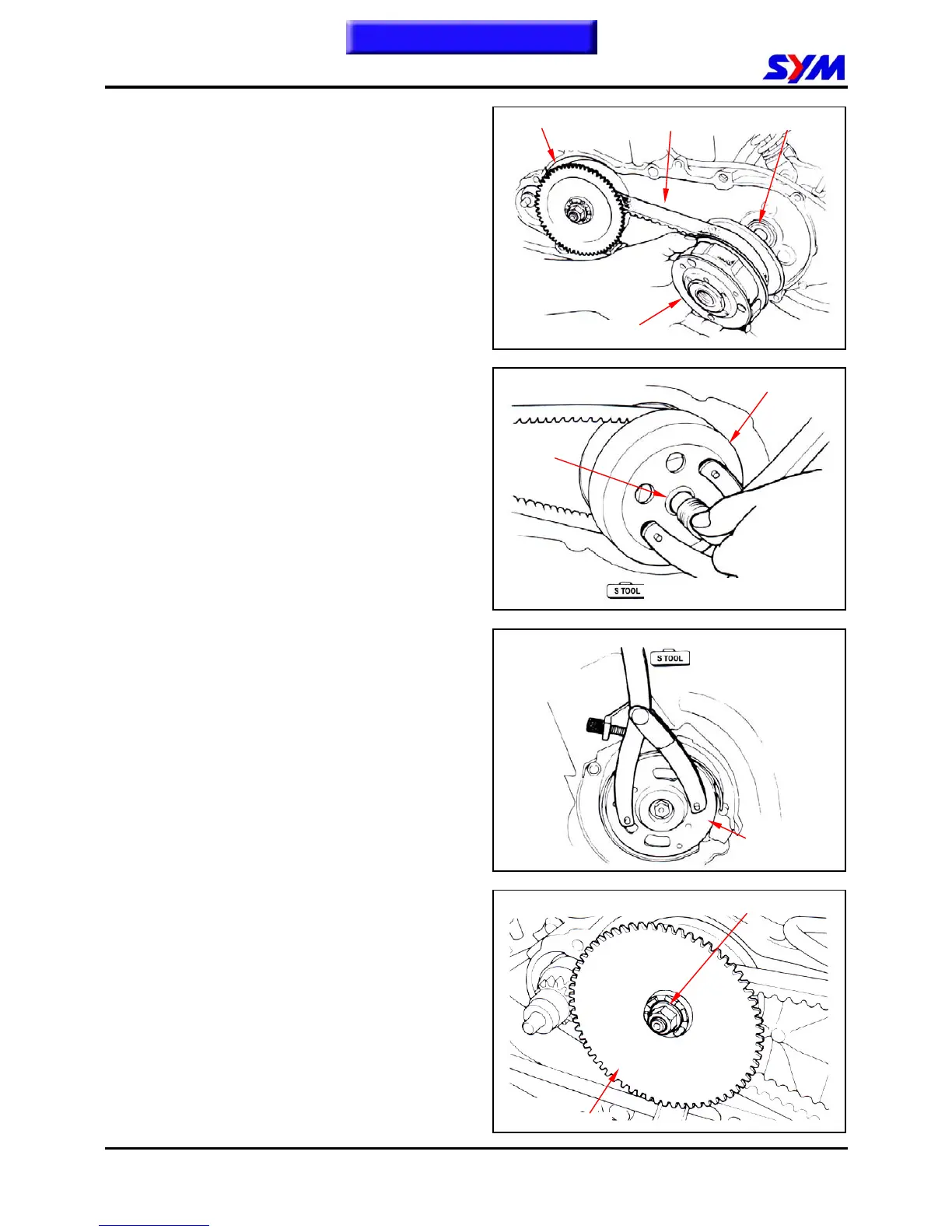 SYM

S TOOL

S TOOL