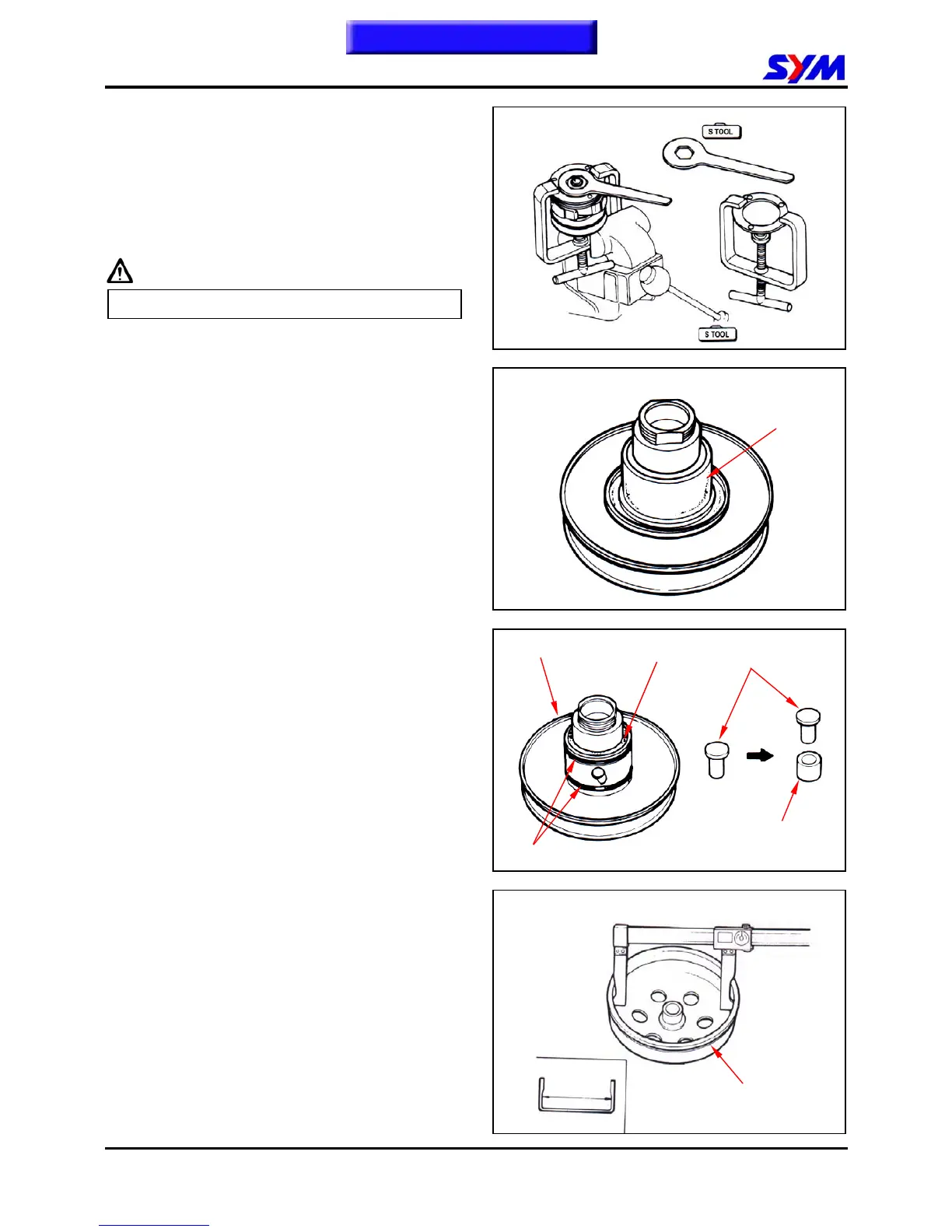 SYM

S TOOL

S TOOL