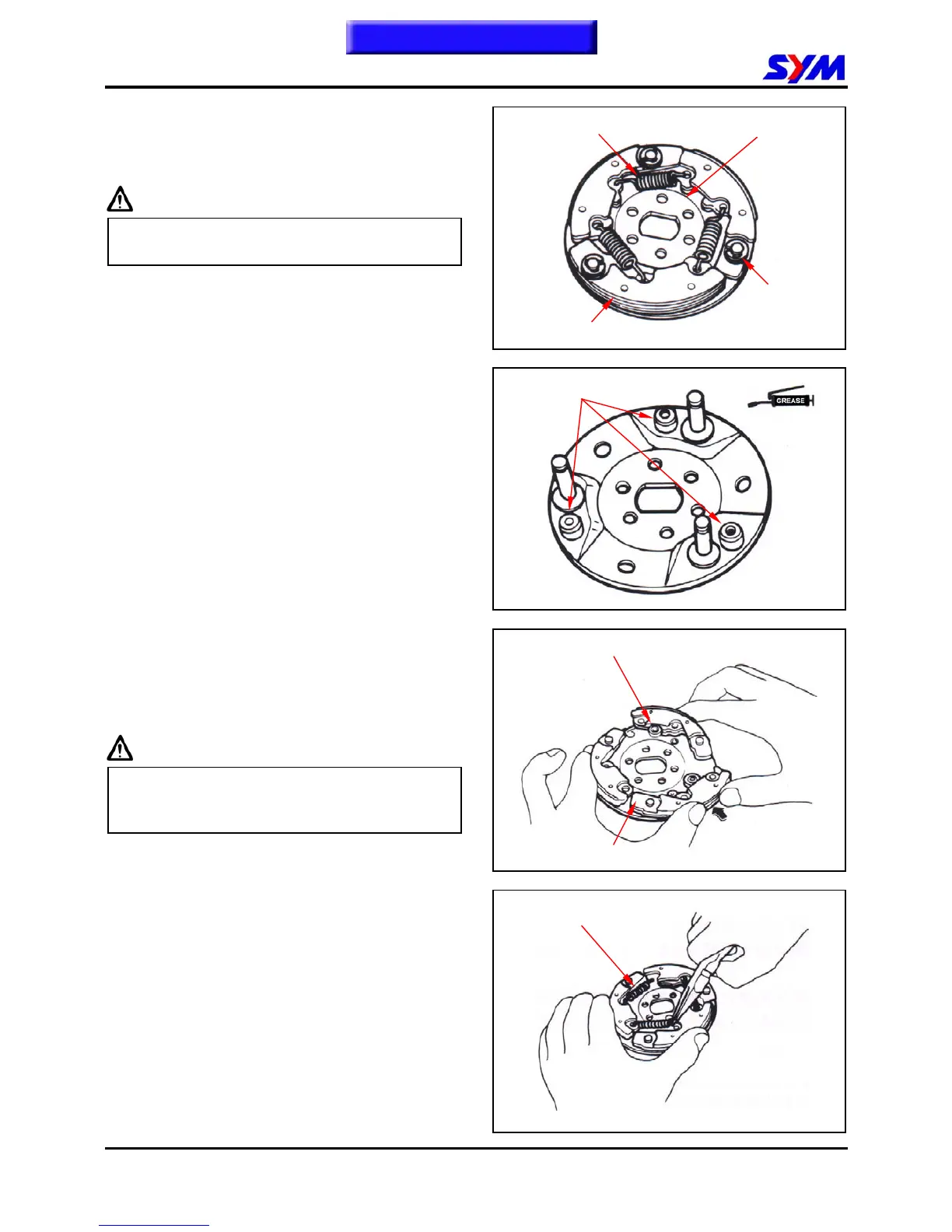 SYM

GREASE