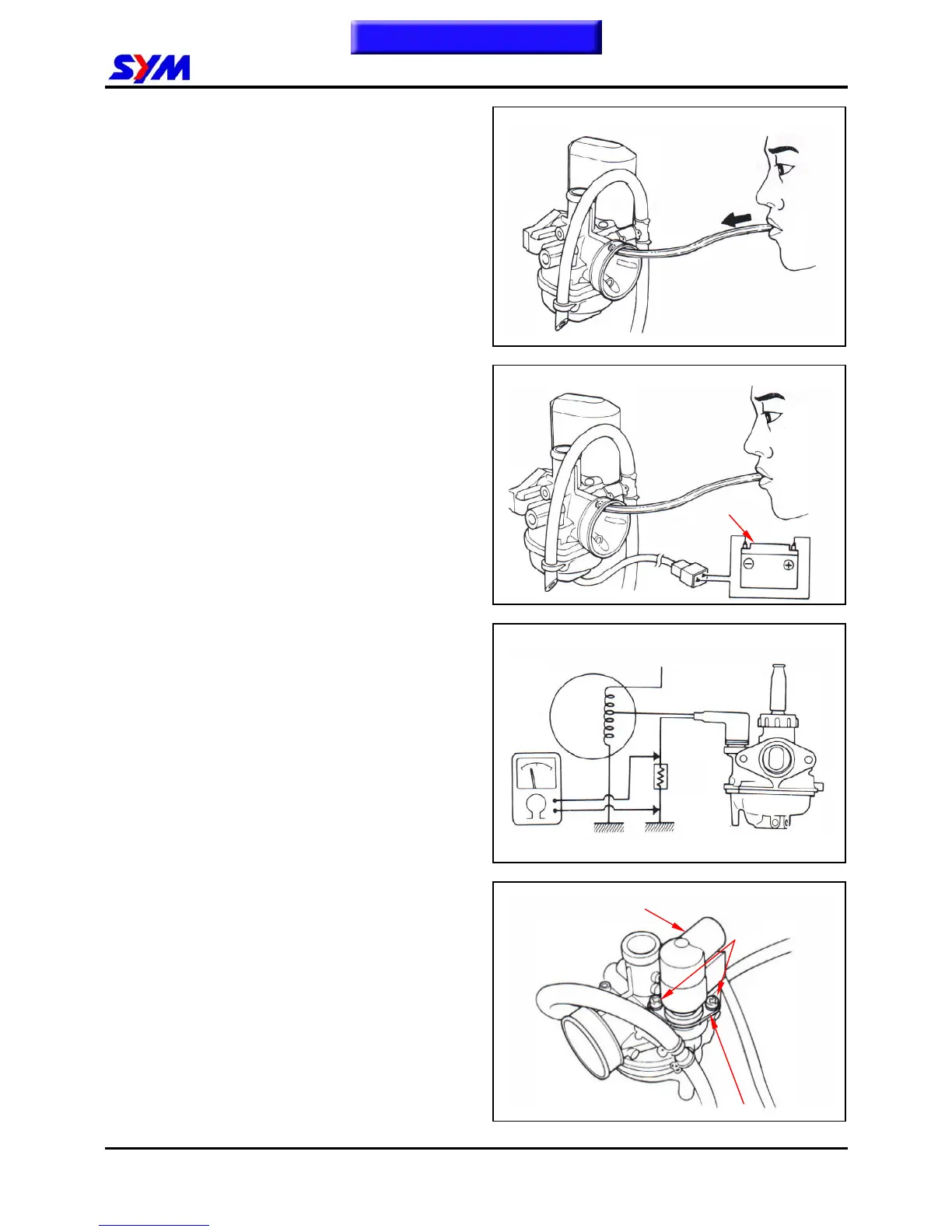 SYM