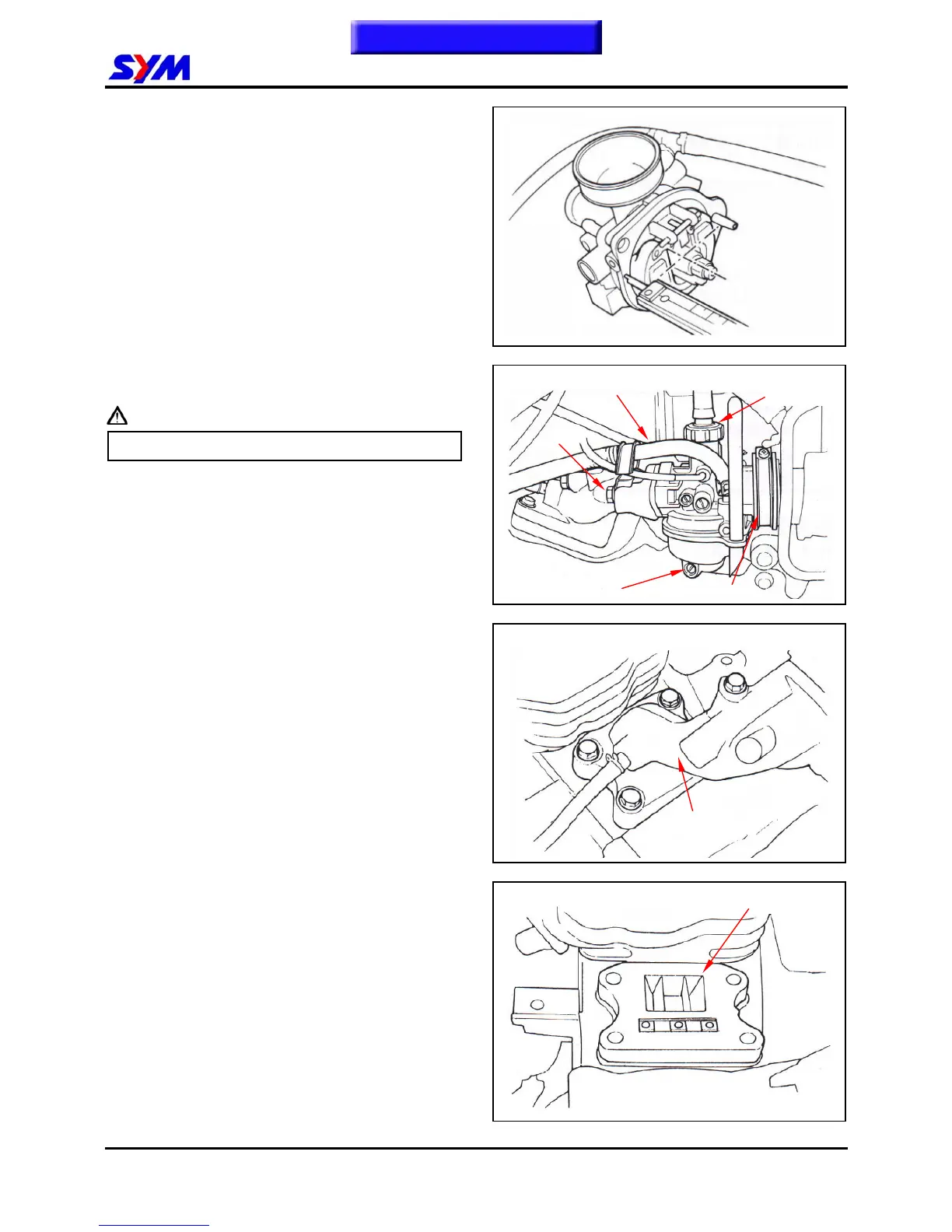 SYM