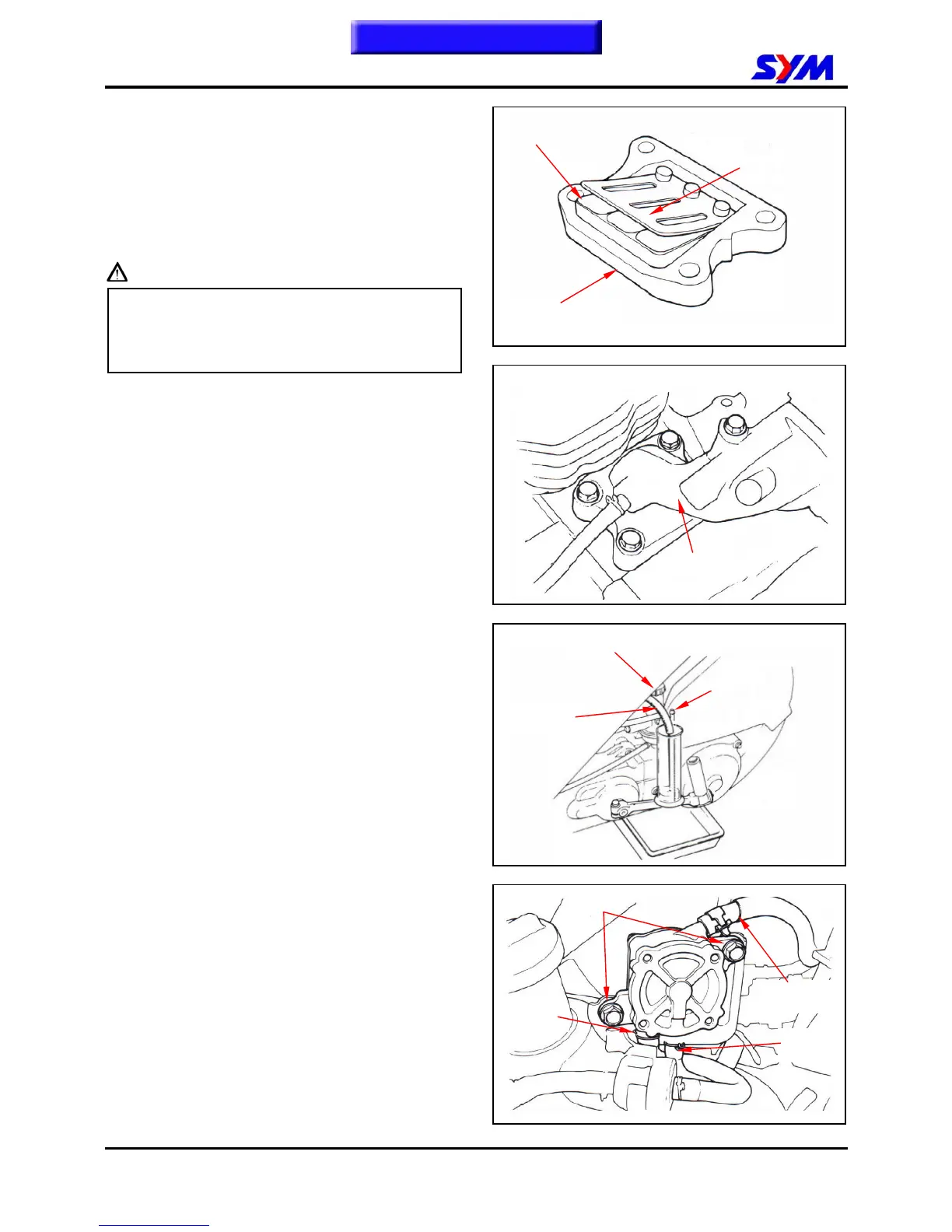 SYM