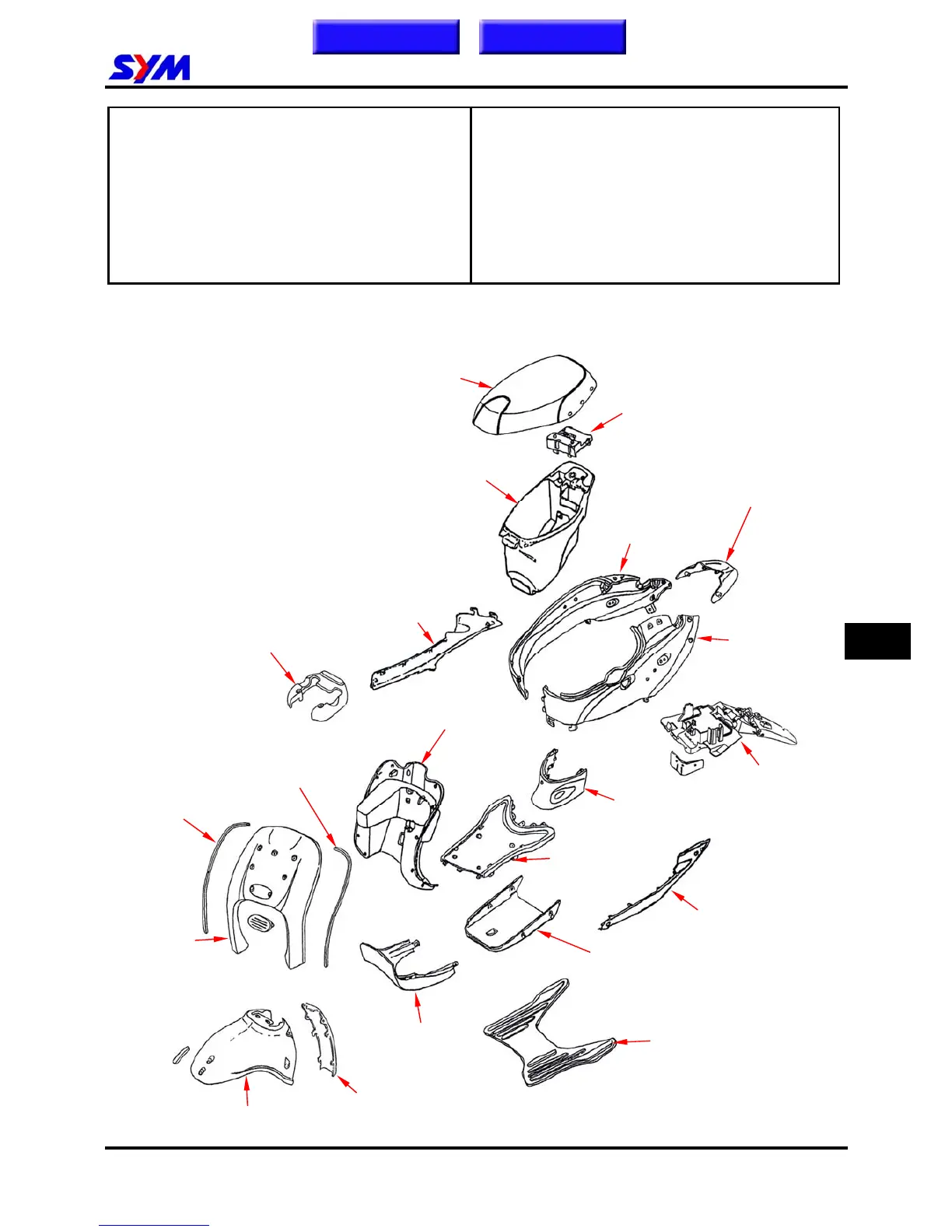 SYM