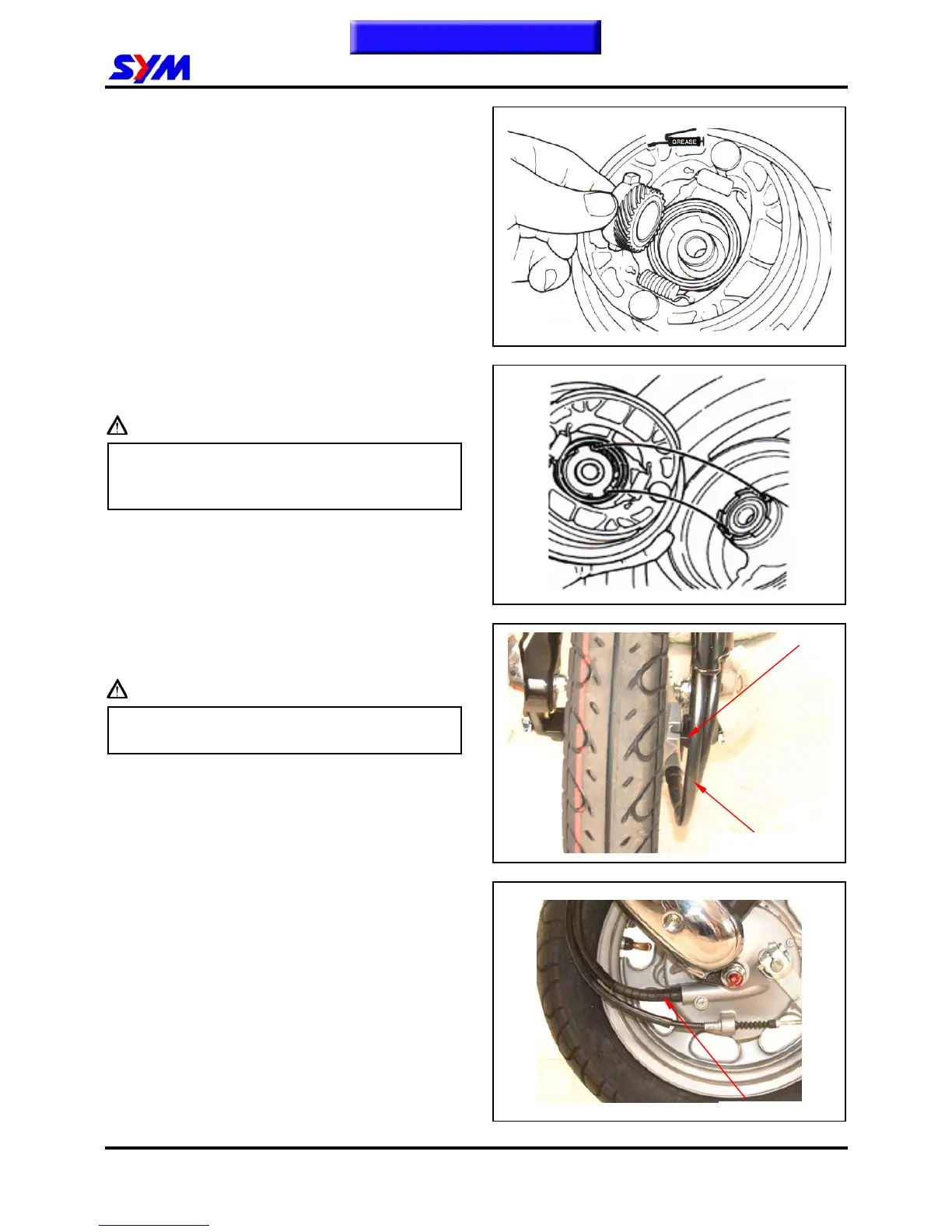 SYM

GREASE