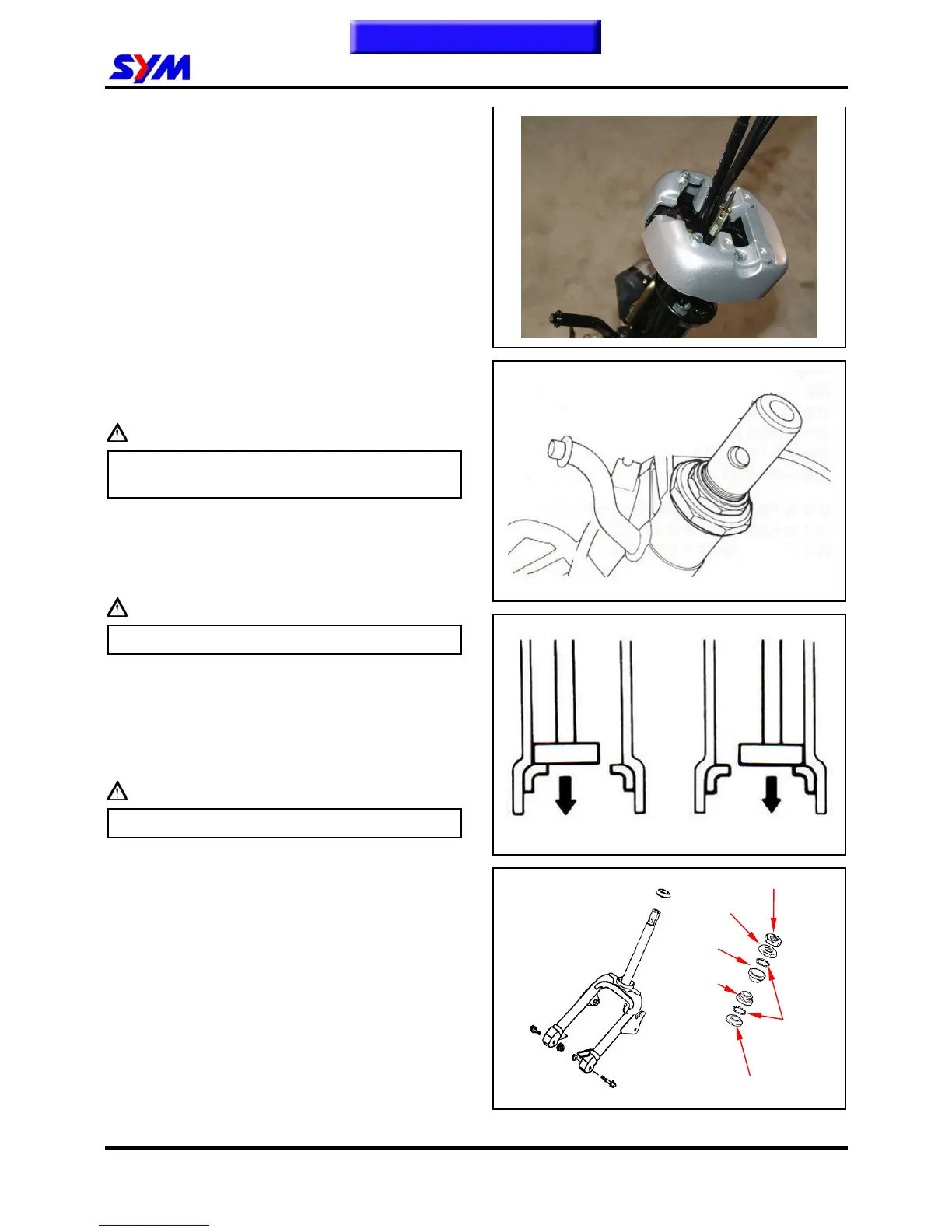 SYM