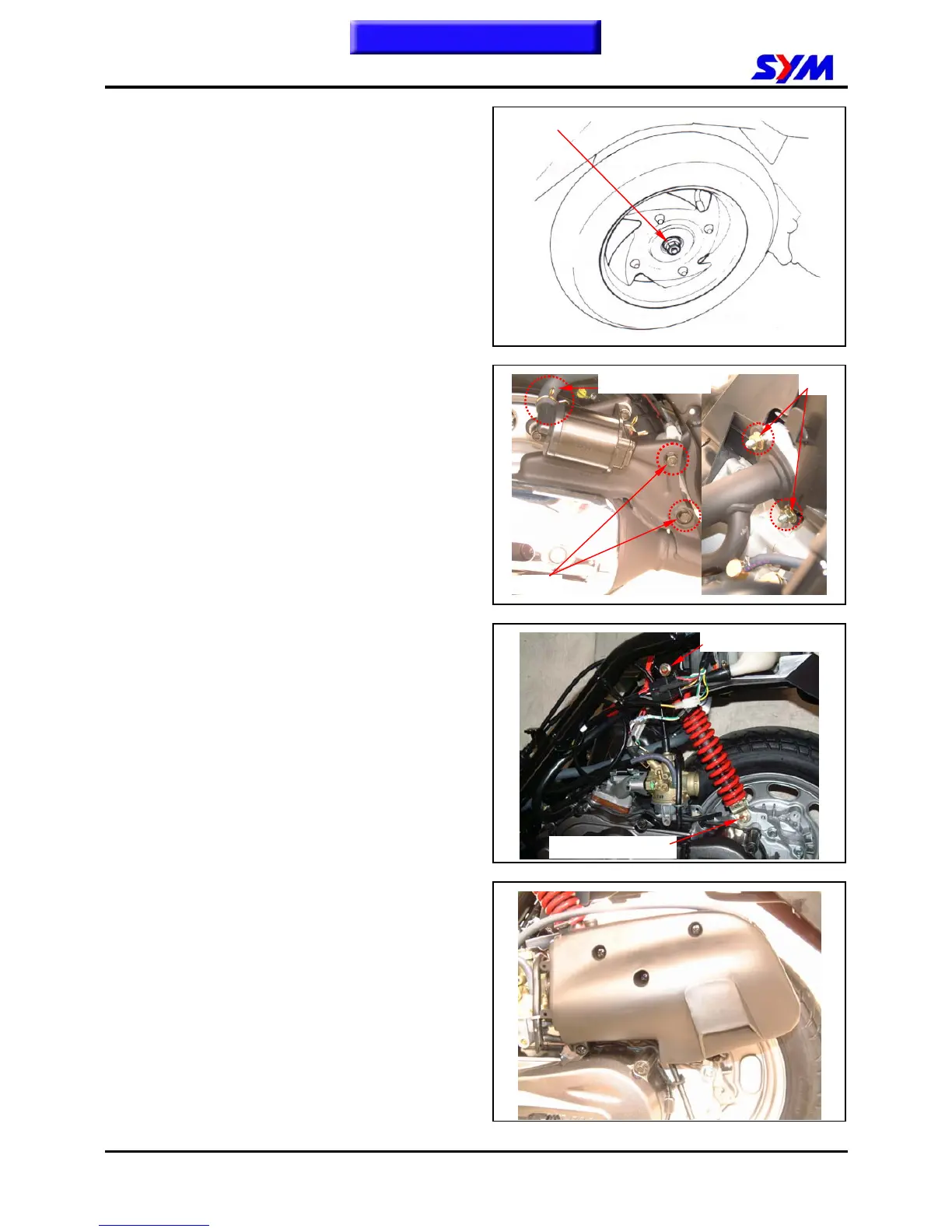 SYM