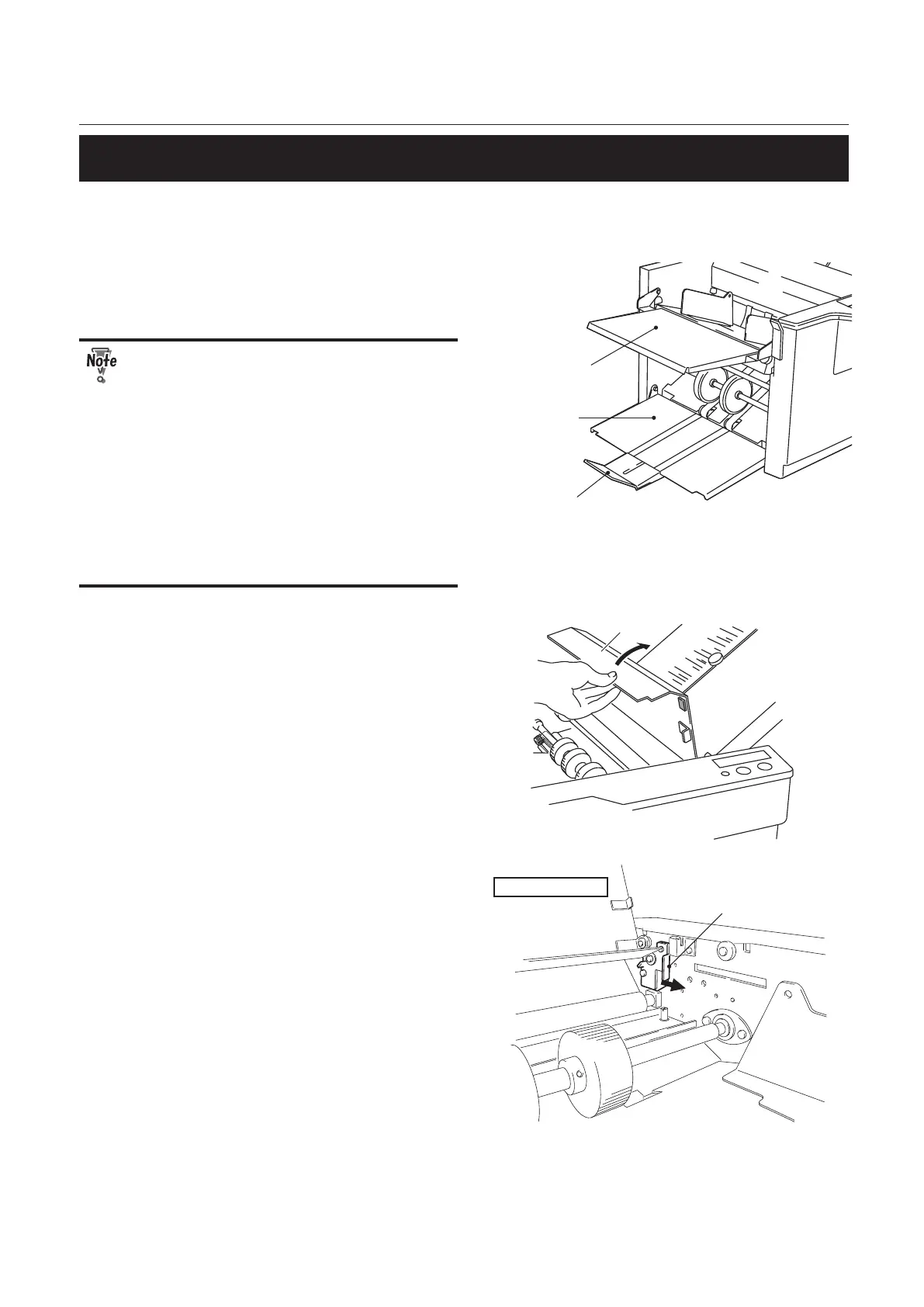 Note