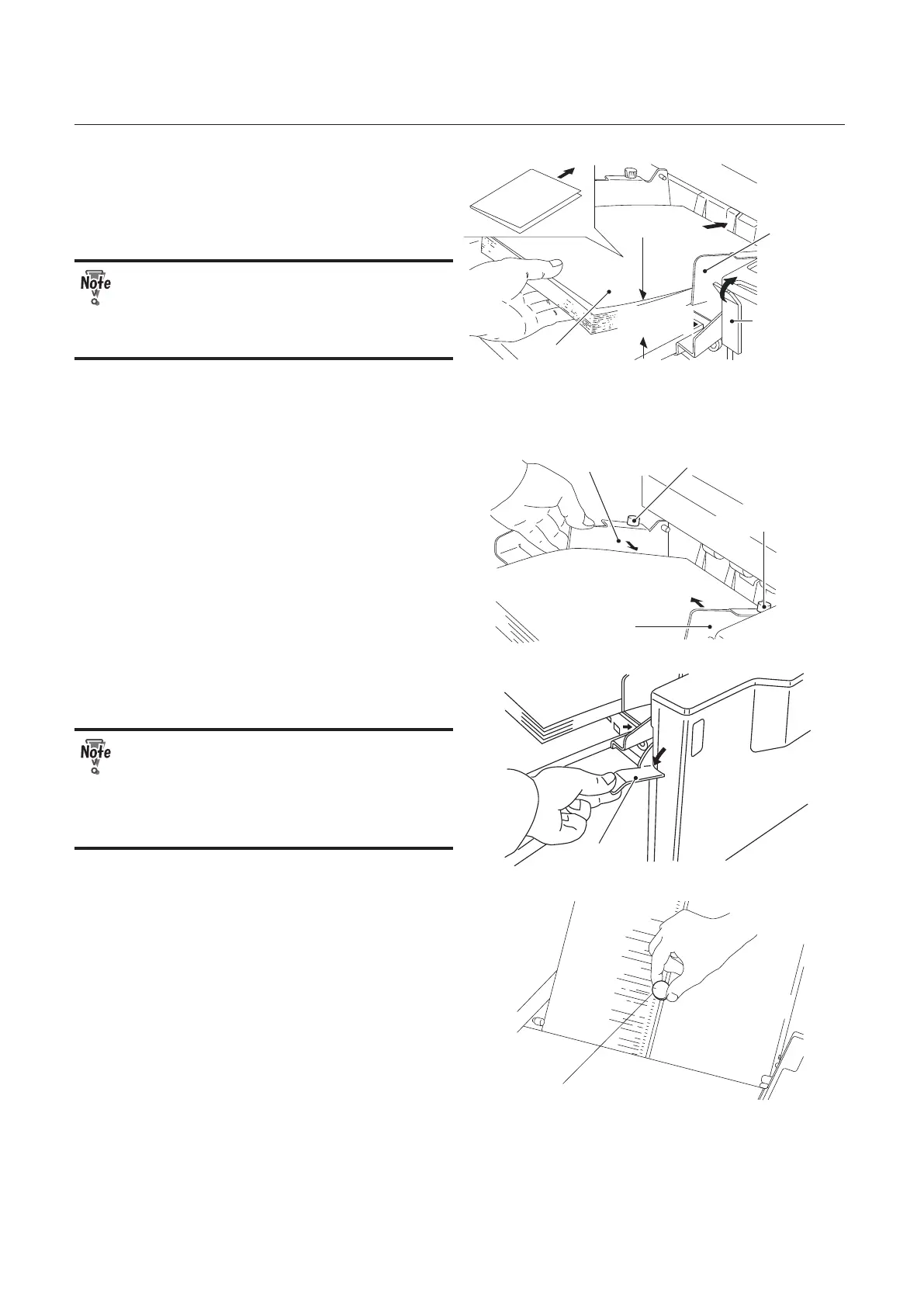 Note

Note