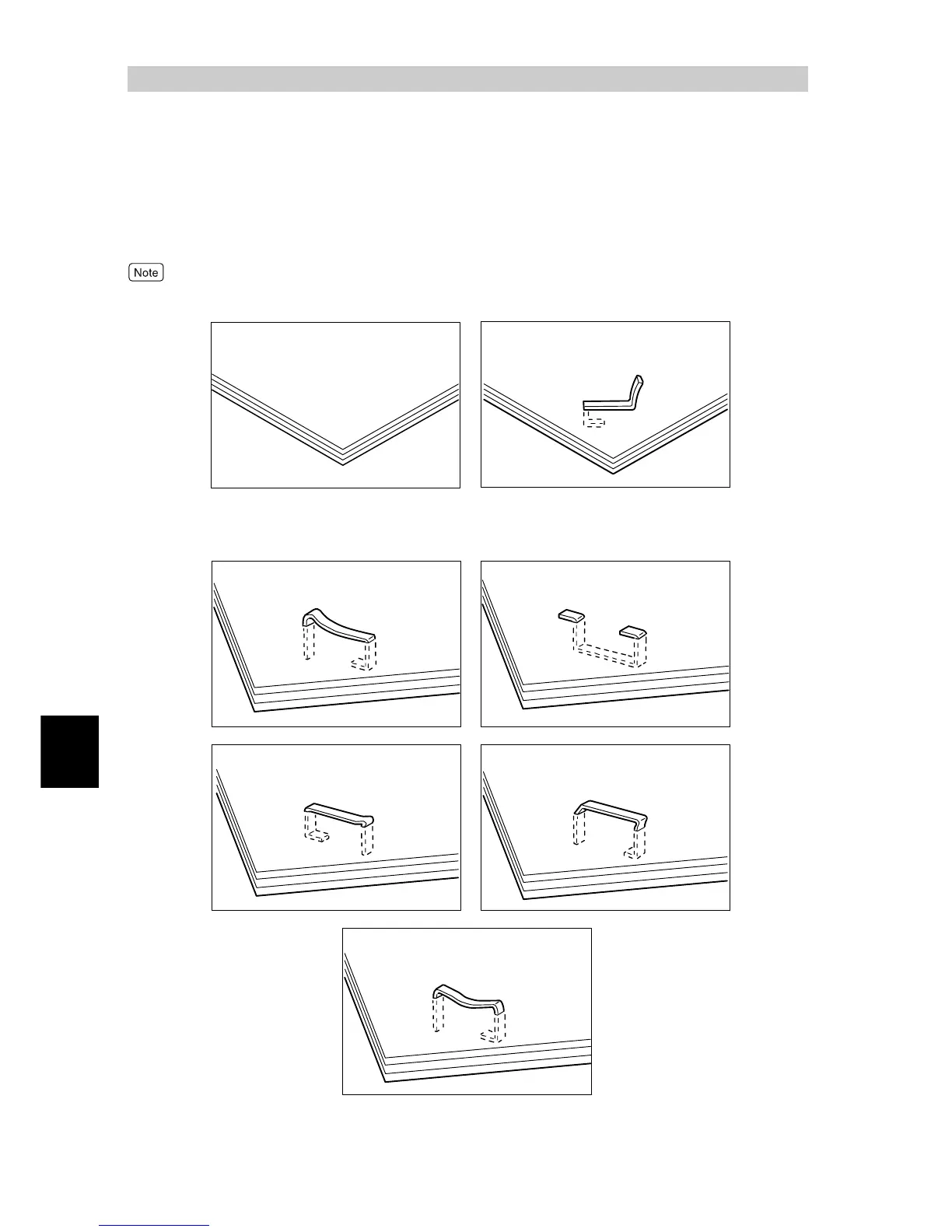 Note