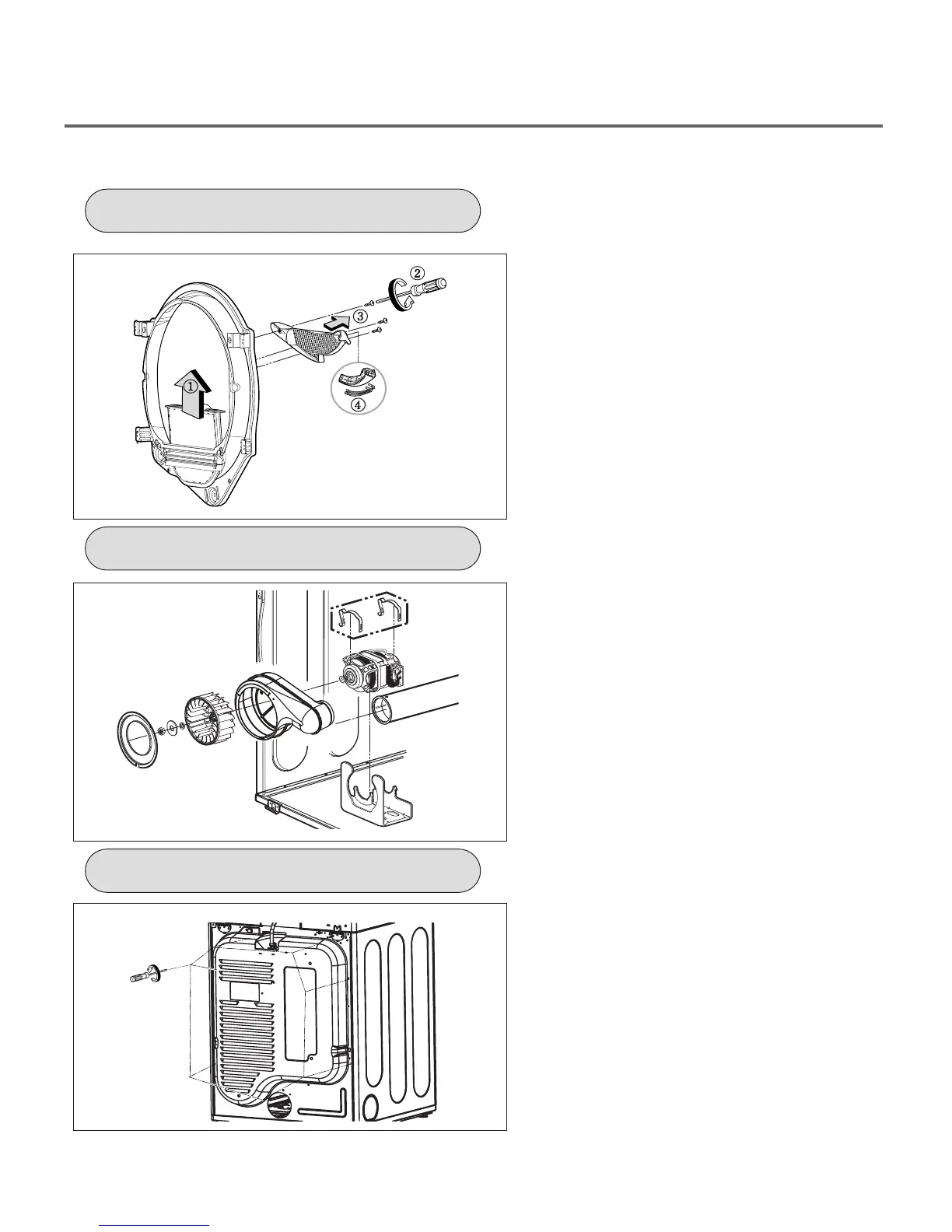 ①

②

③

④