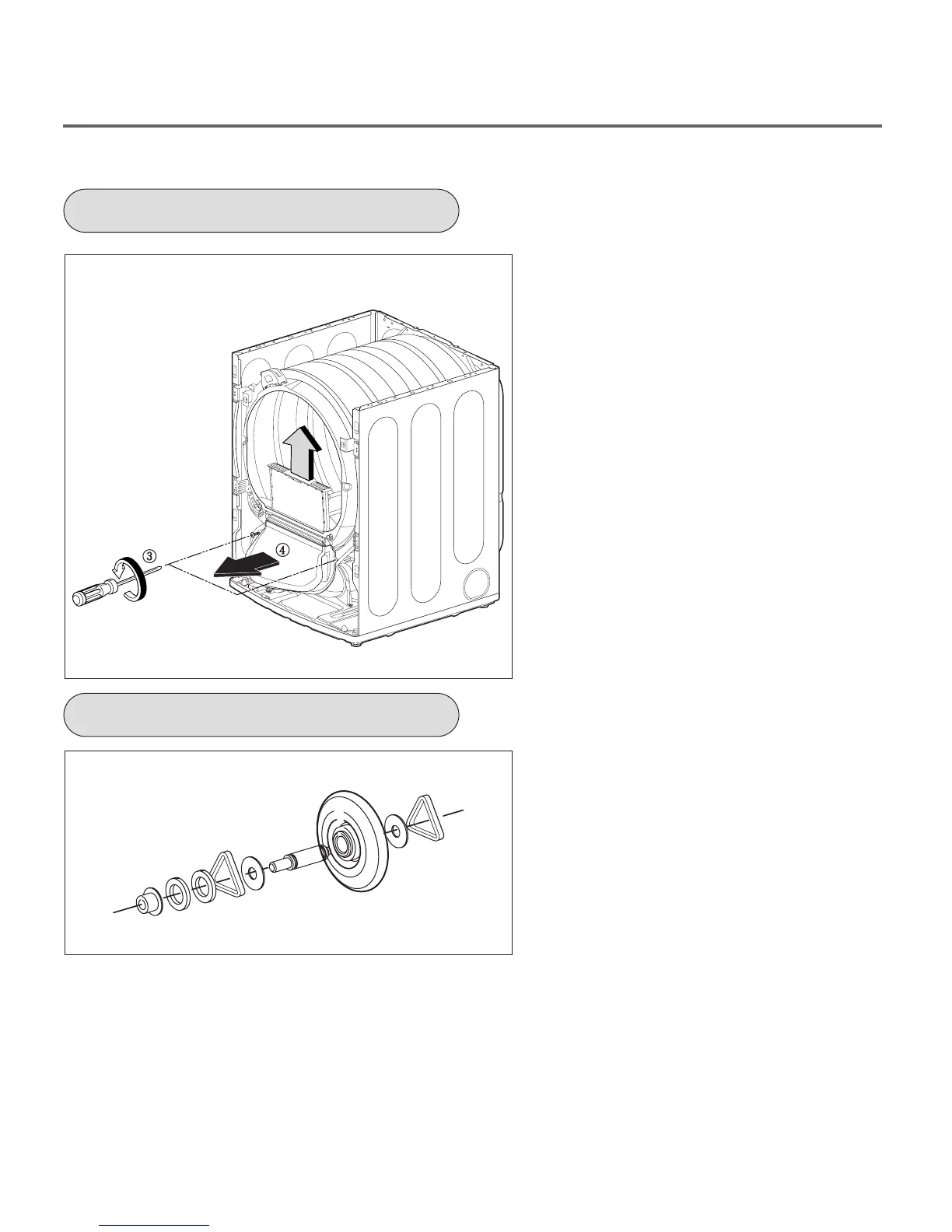 ③

④