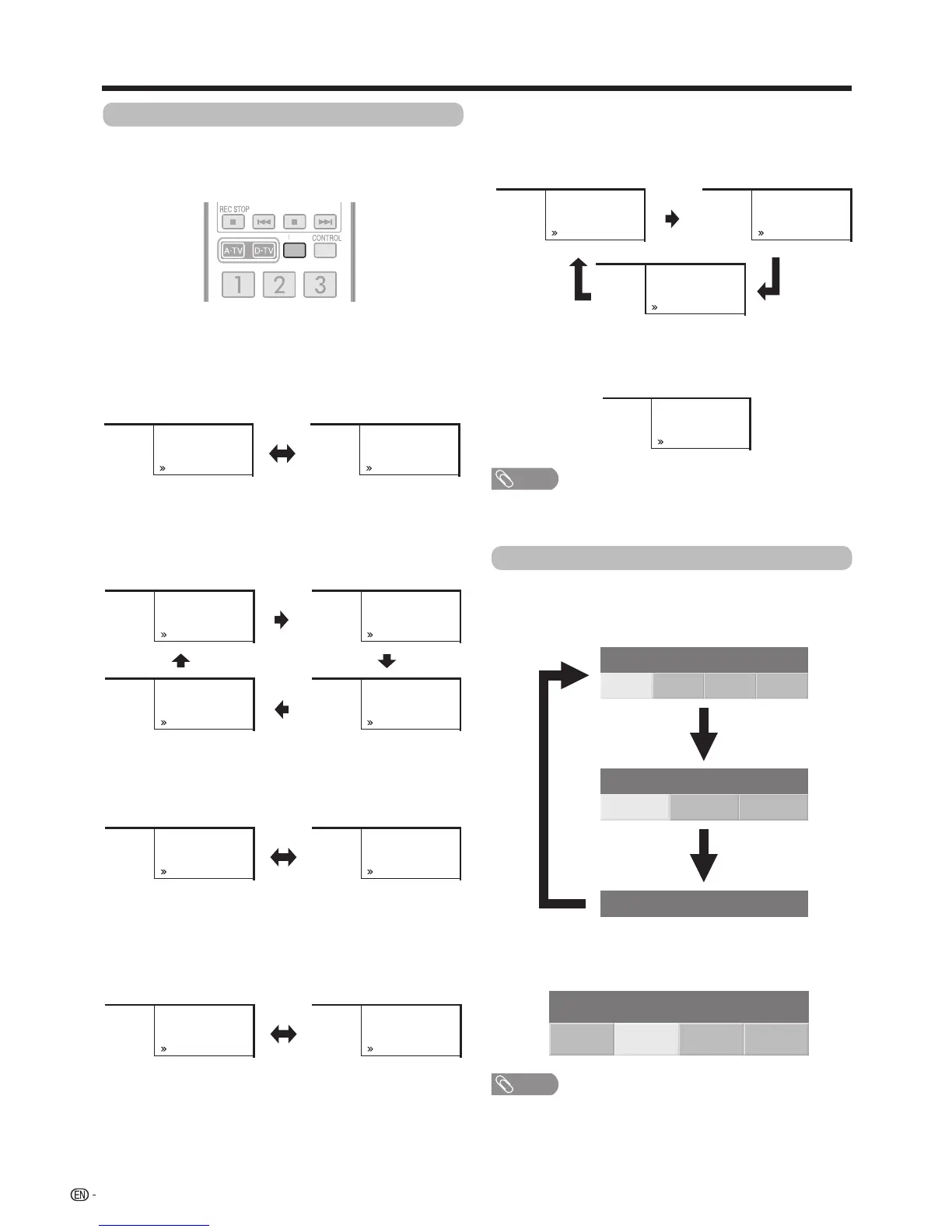 REC STOP

CONTROL

A-TV D-TV

1 2 3

»

»

»

»

»

»

»

»

»

»

»

»

»

»

»

»

EN -