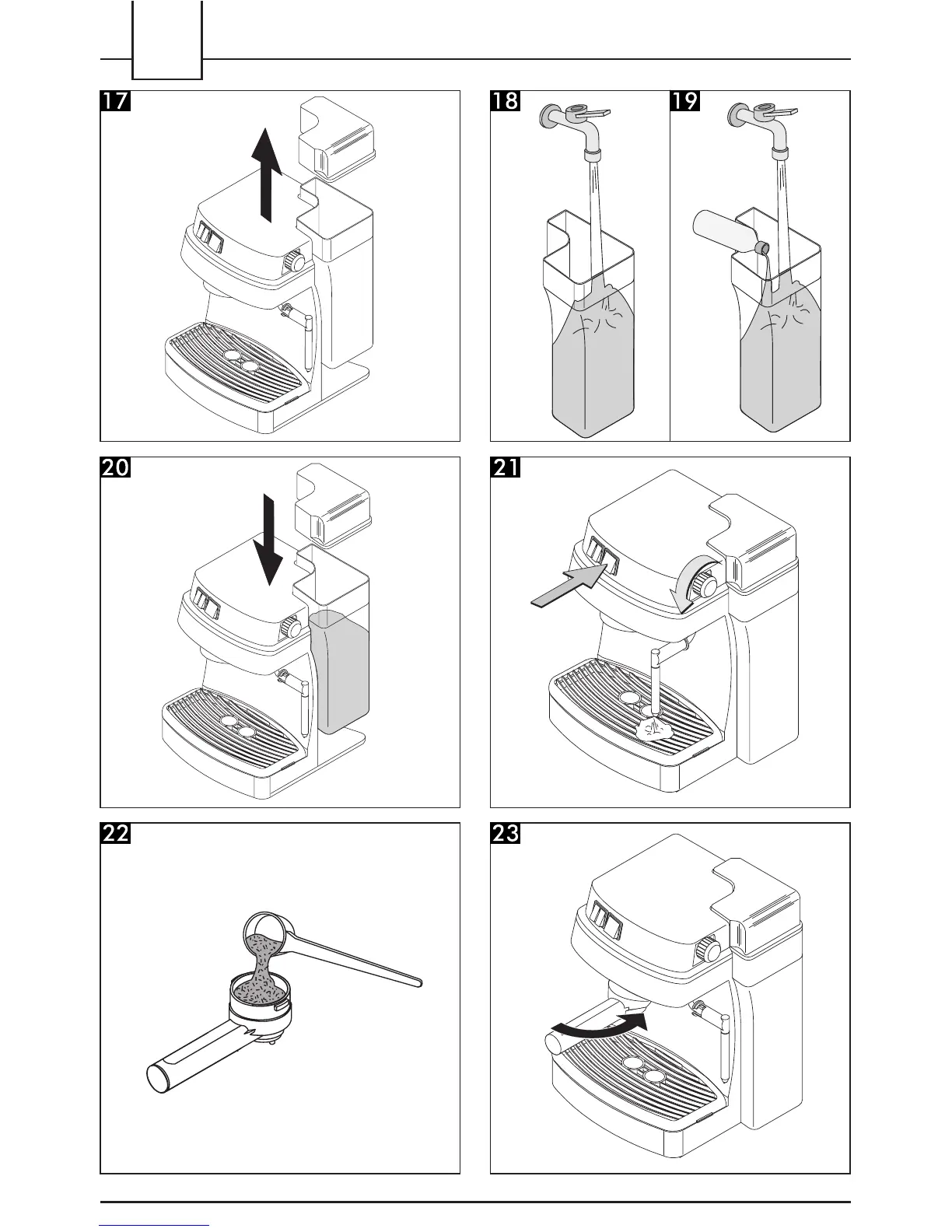 17

18

19

20

21

22

23