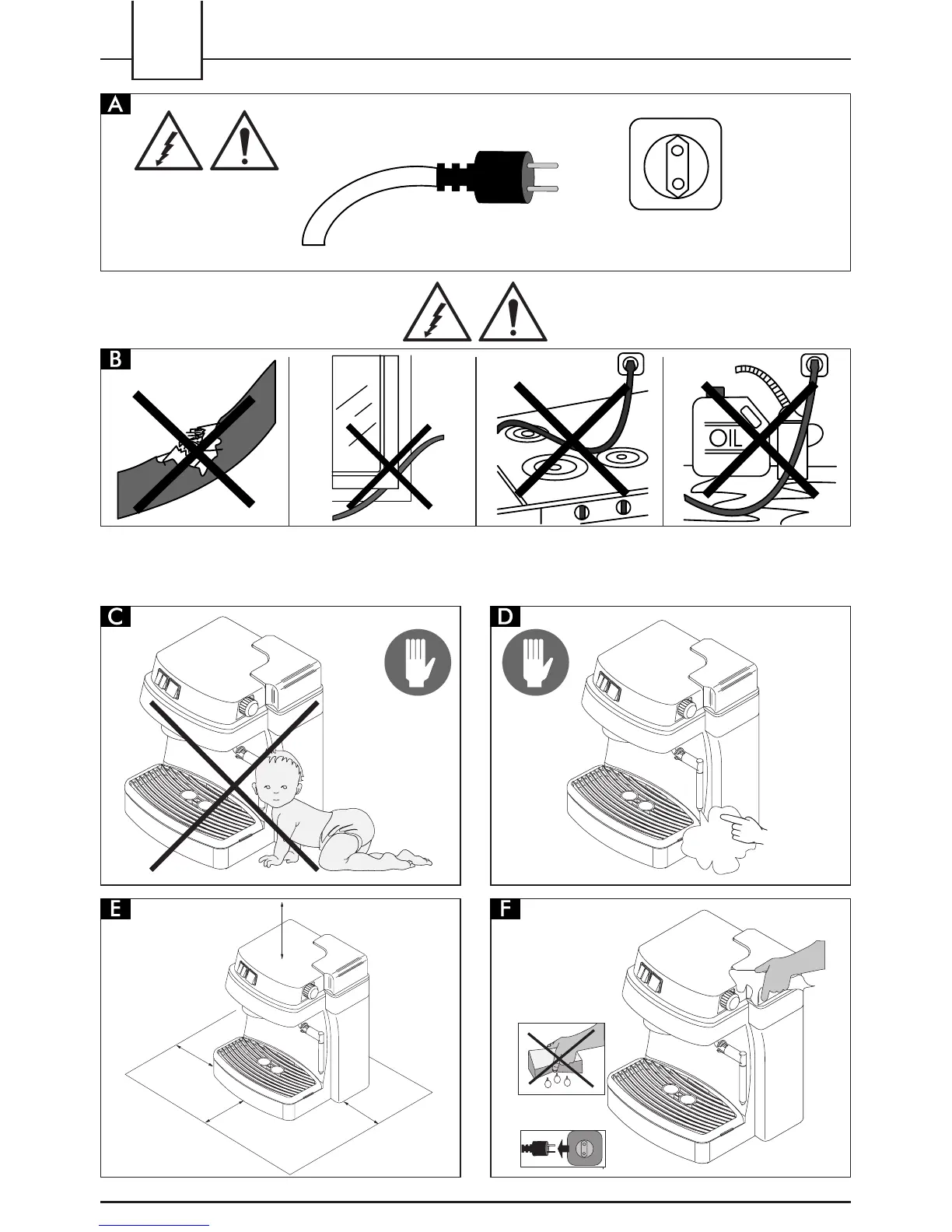 A

B

OIL

C

D

E

F