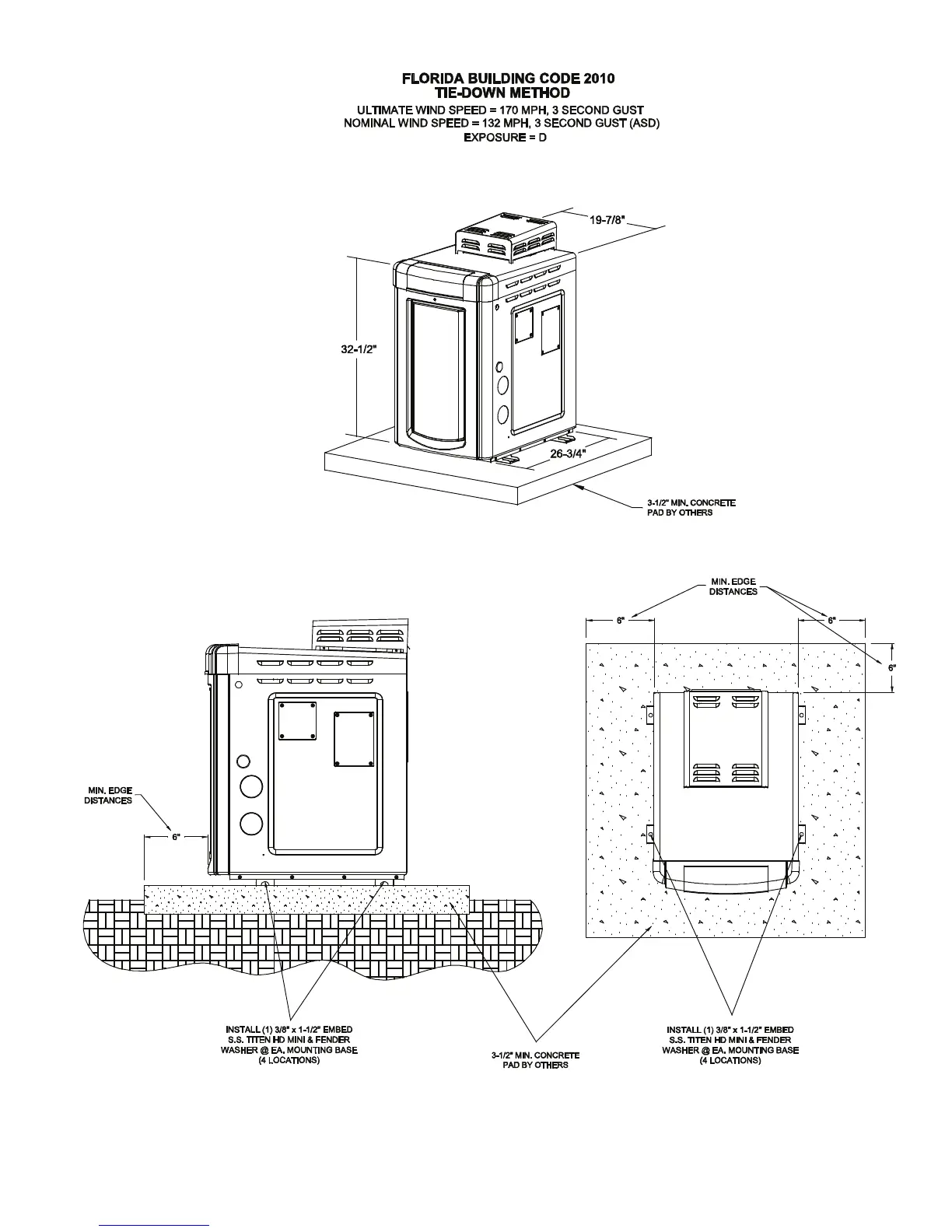 FLORIDA BUILDING CODE 2010
TIE-DOWN METHOD
ULTIMATE WIND SPEED = 170 MPH, 3 SECOND GUST
NOMINAL WIND SPEED = 132 MPH, 3 SECOND GUST (ASD)
EXPOSURE = D

19-7/8"

32-1/2"

26-3/4"

3-1/2" MIN. CONCRETE PAD BY OTHERS

MIN. EDGE DISTANCES

6"

6"

6"

MIN. EDGE DISTANCES

6"

INSTALL (1) 3/8" x 1-1/2" EMBED S.S. TITEN HD MINI & FENDER WASHER @ EA. MOUNTING BASE (4 LOCATIONS)

3-1/2" MIN. CONCRETE PAD BY OTHERS

INSTALL (1) 3/8" x 1-1/2" EMBED S.S. TITEN HD MINI & FENDER WASHER @ EA. MOUNTING BASE (4 LOCATIONS)