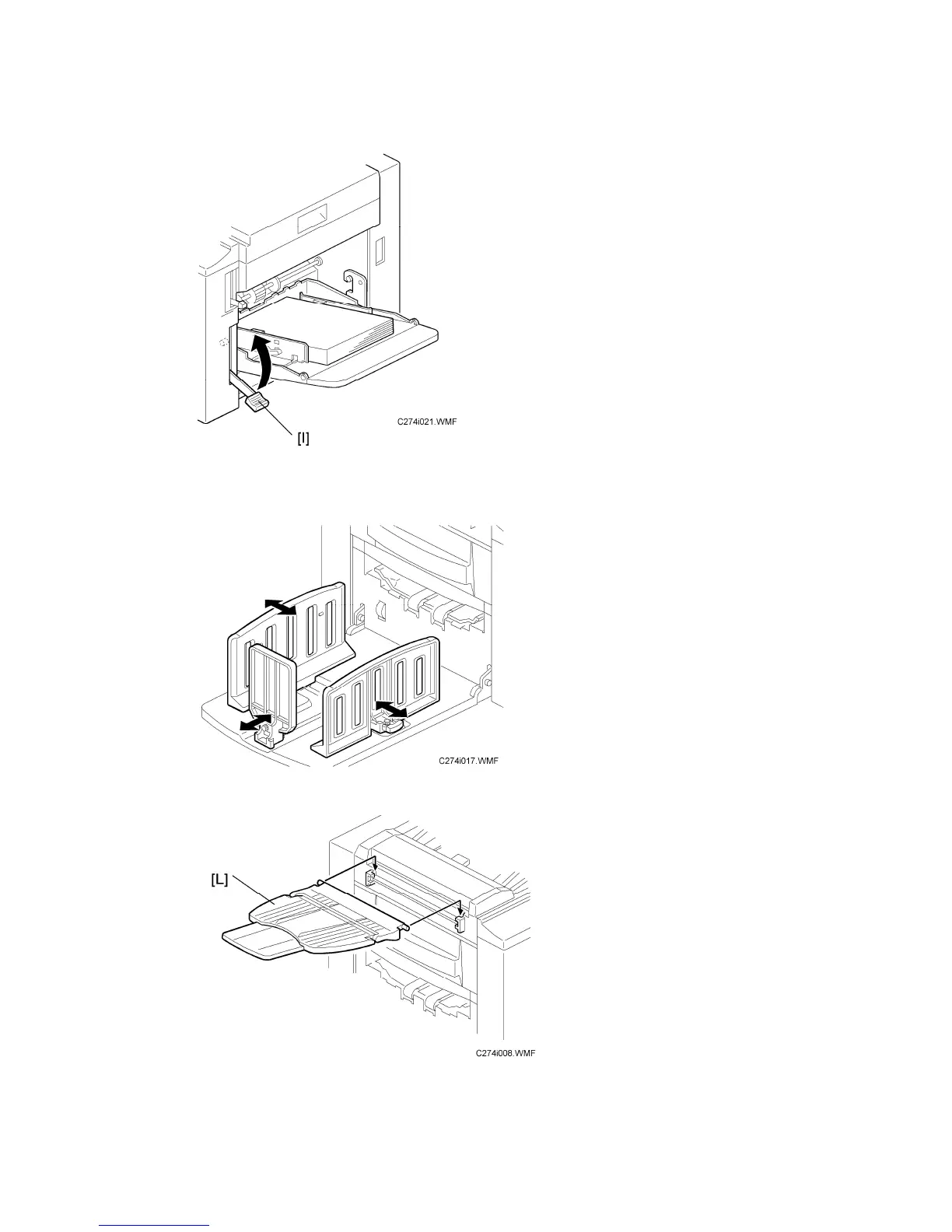 C274i021.WMF

[I]

C274i017.WMF

[L]

C274i008.WMF