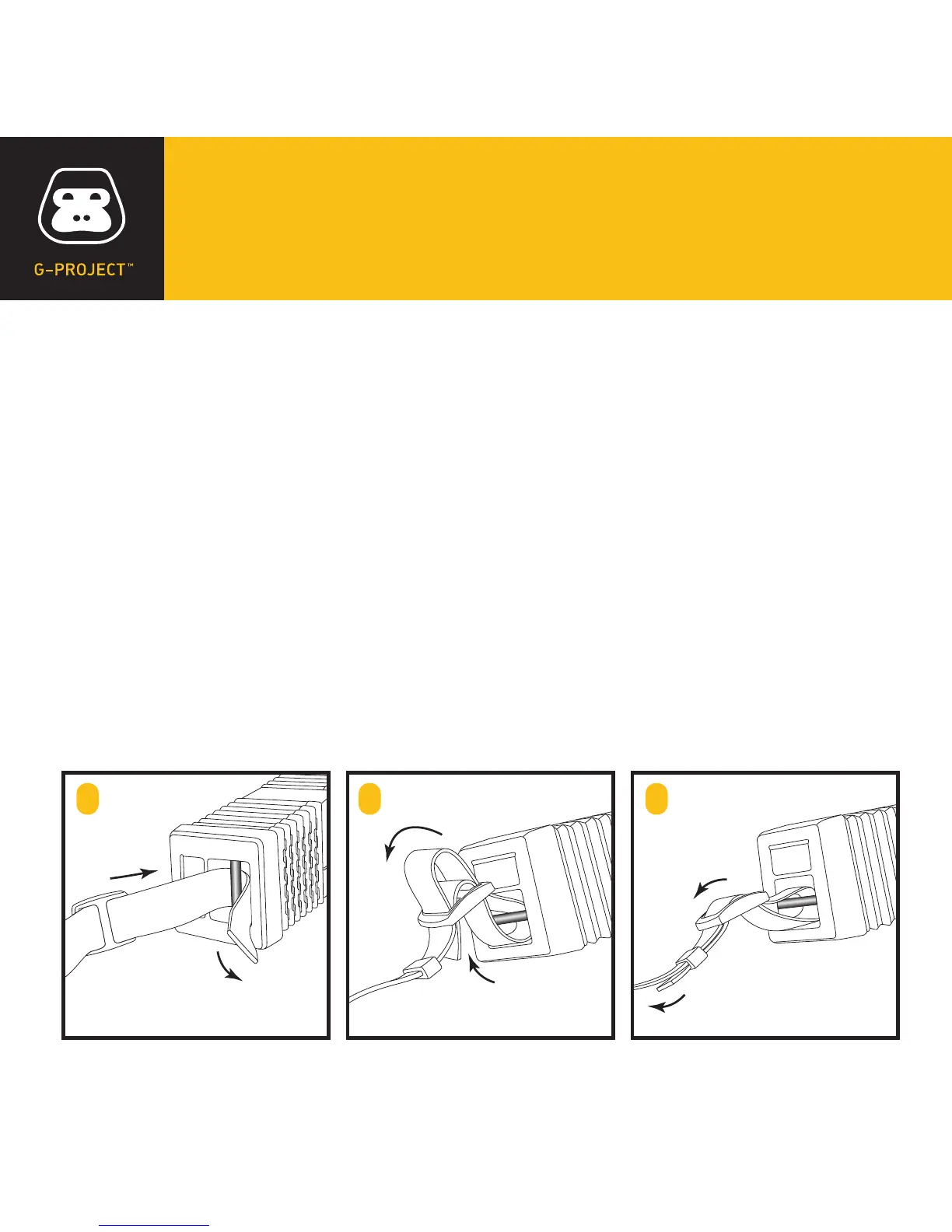 G-PROJECT™