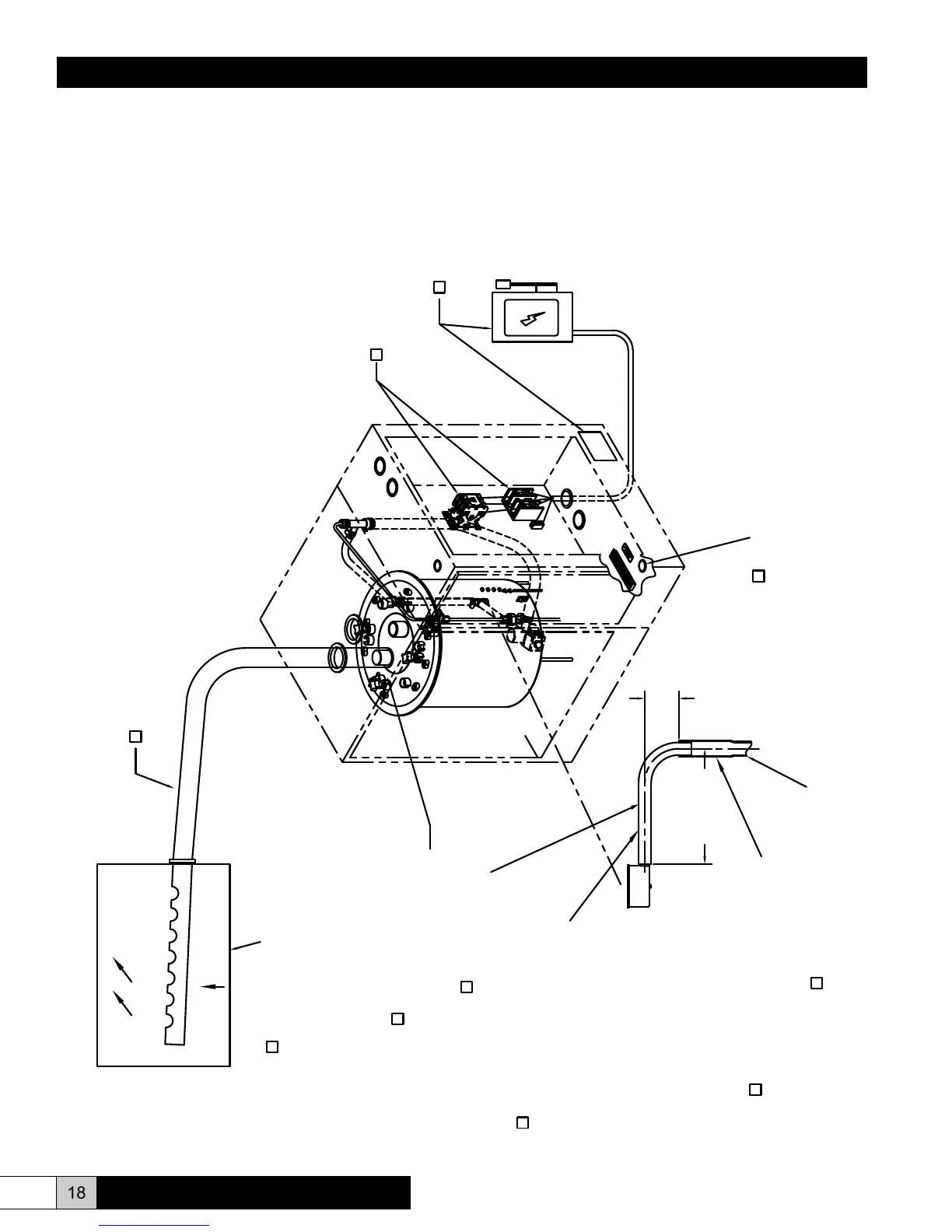 18