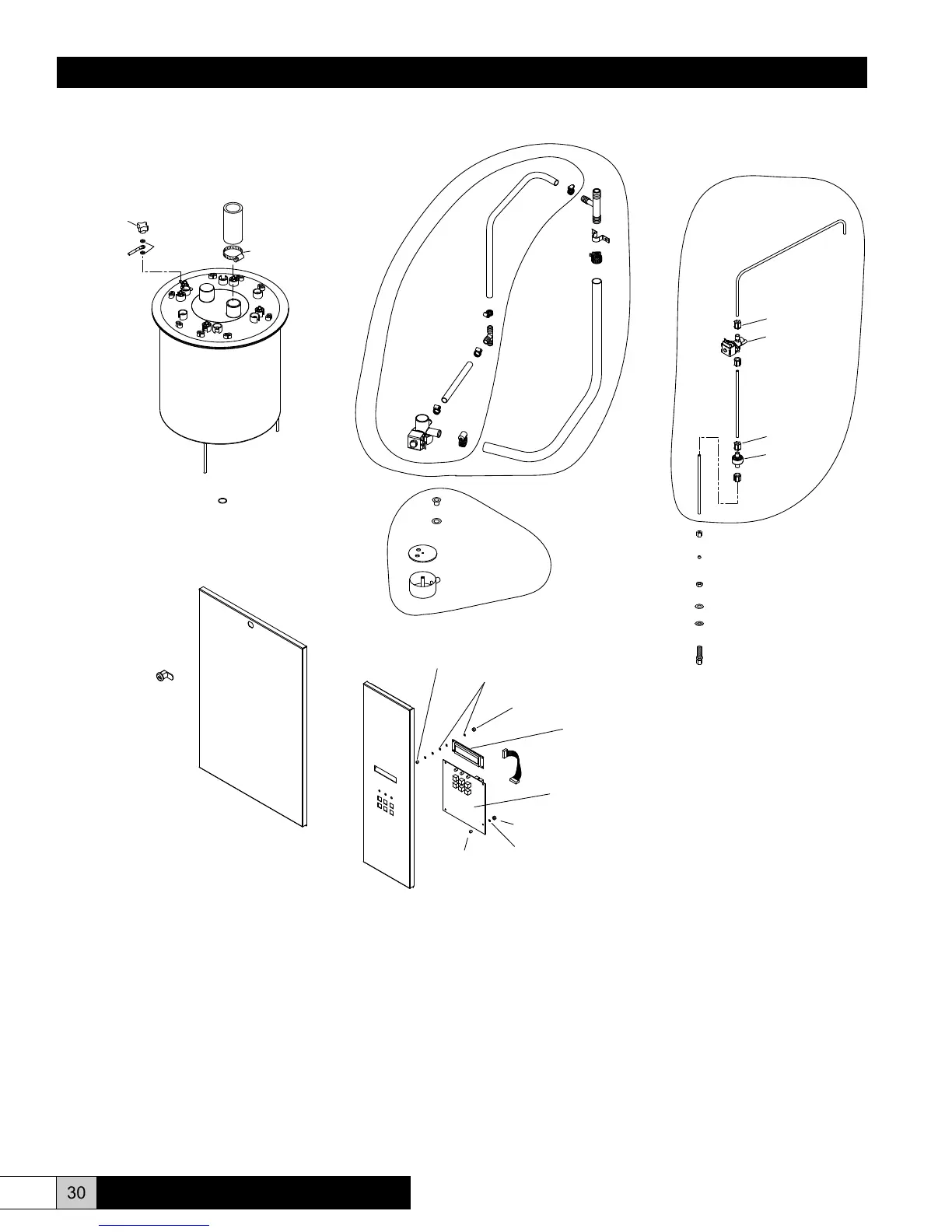 30