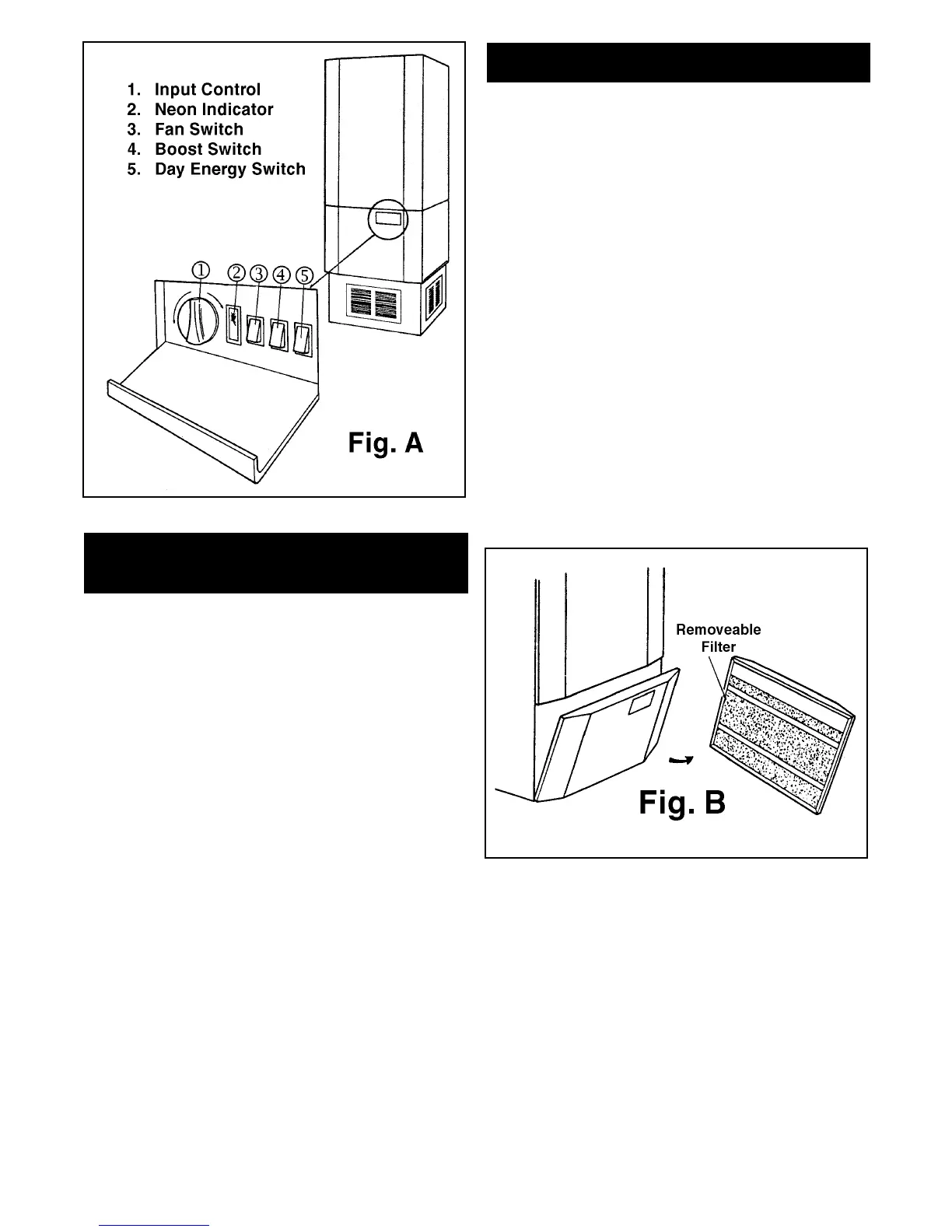 1. Input Control
2. Neon Indicator
3. Fan Switch
4. Boost Switch
5. Day Energy Switch

① ② ③ ④ ⑤

Fig. A

Removeable Filter

Fig. B