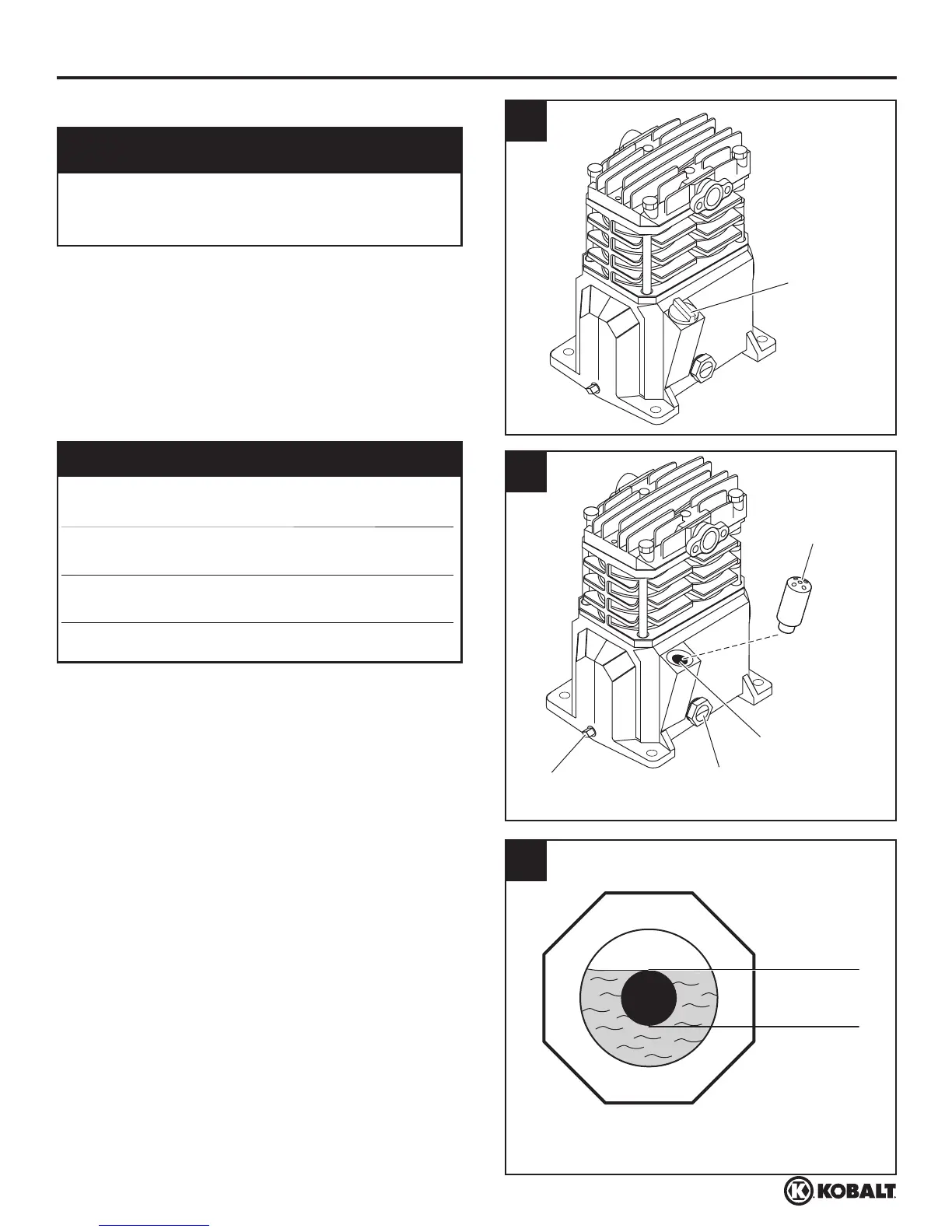 KOBALT