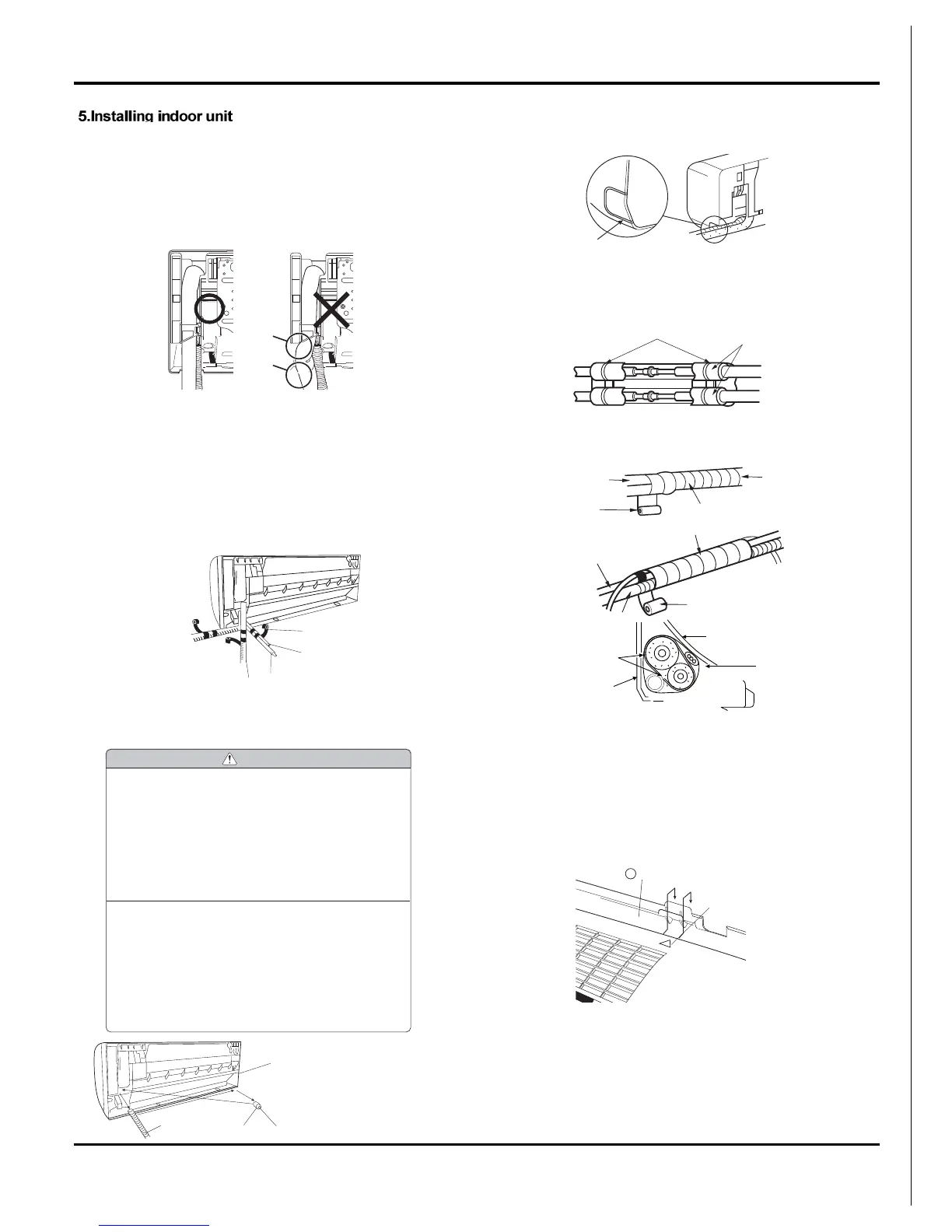 5.Installing indoor unit