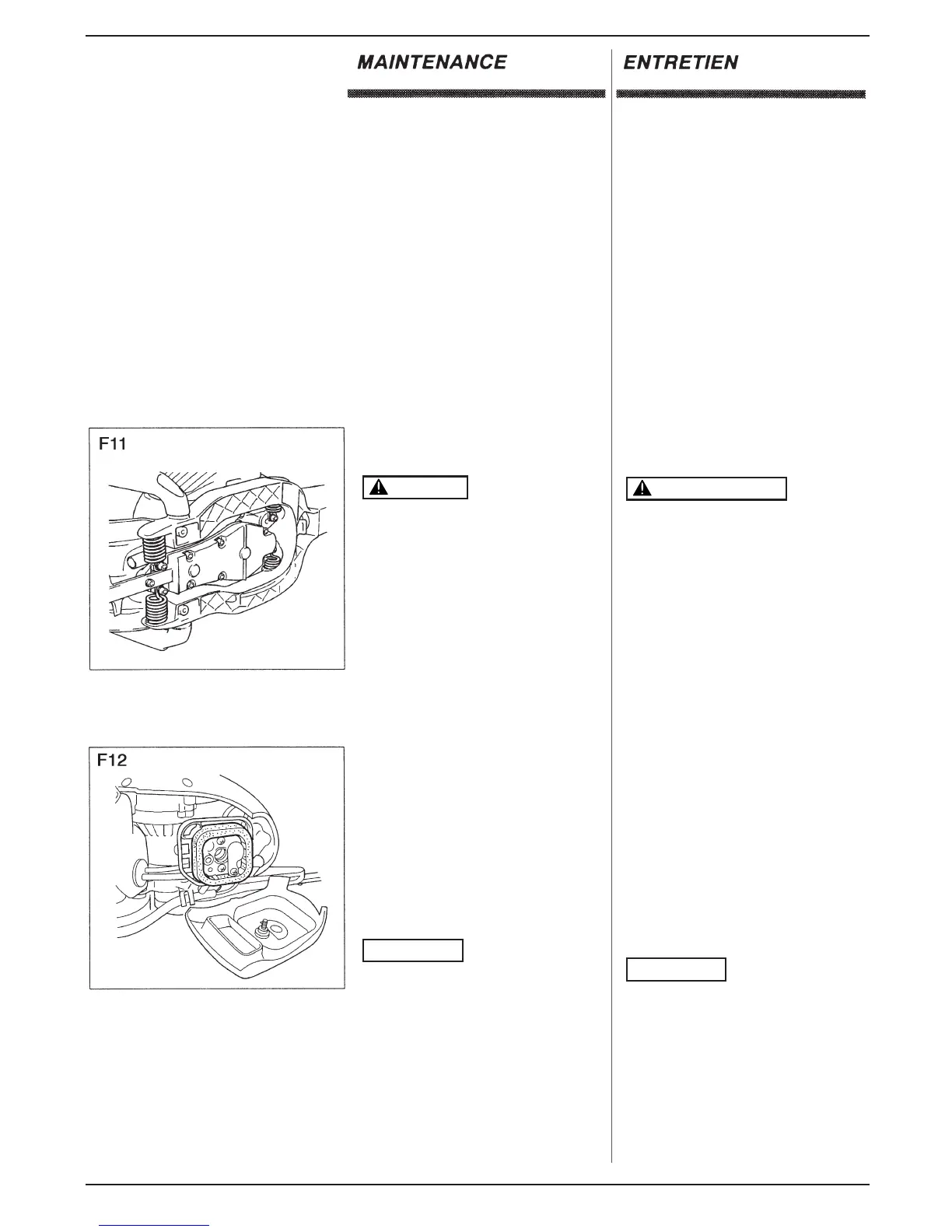 MAINTENANCE

ENTRETIEN

F11

F12