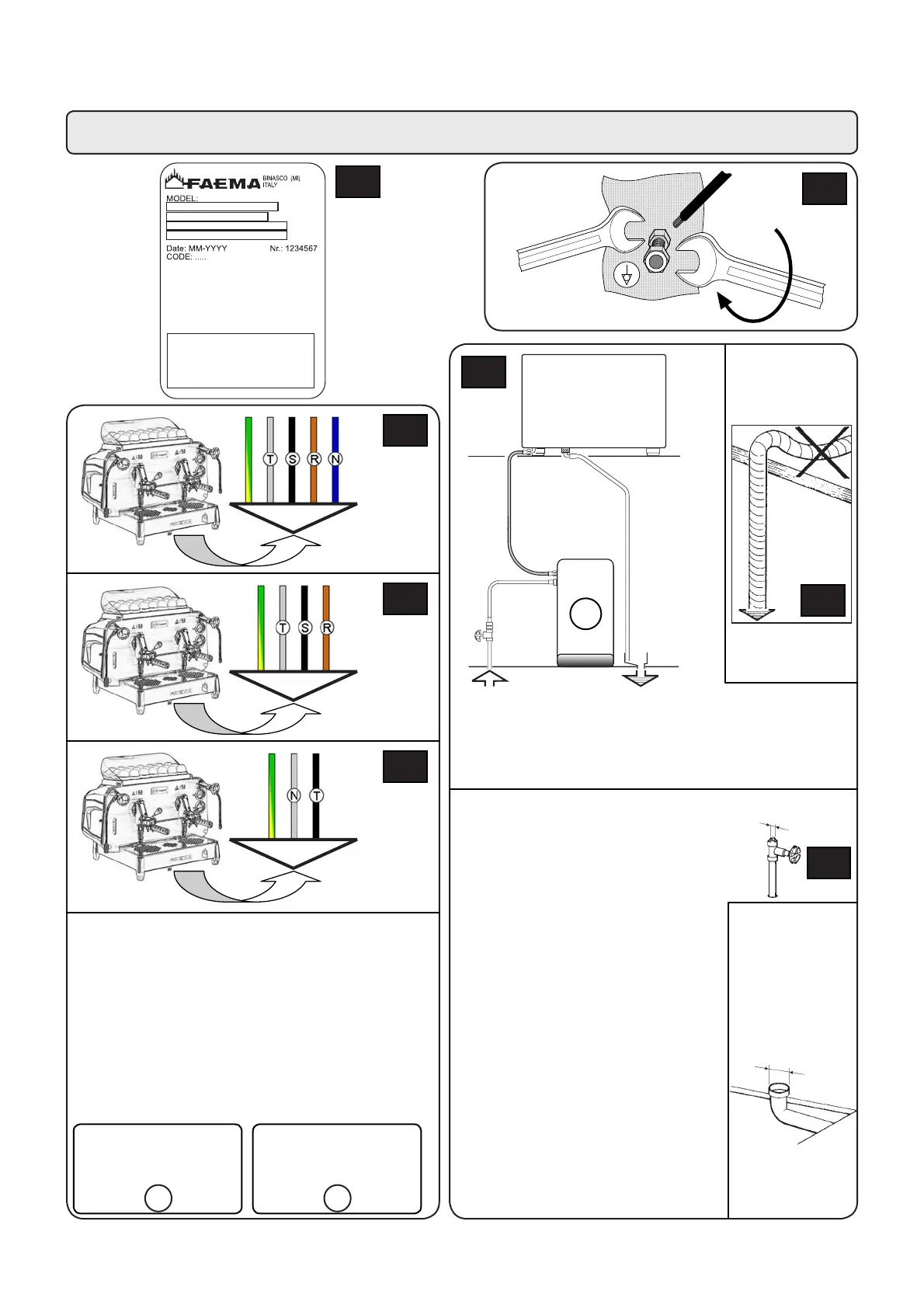 FAEMA BINASCO (MI) ITALY

MODEL:

Date: MM-YYYY Nr.: 1234567
CODE: .....

T S R N

T S R

N T