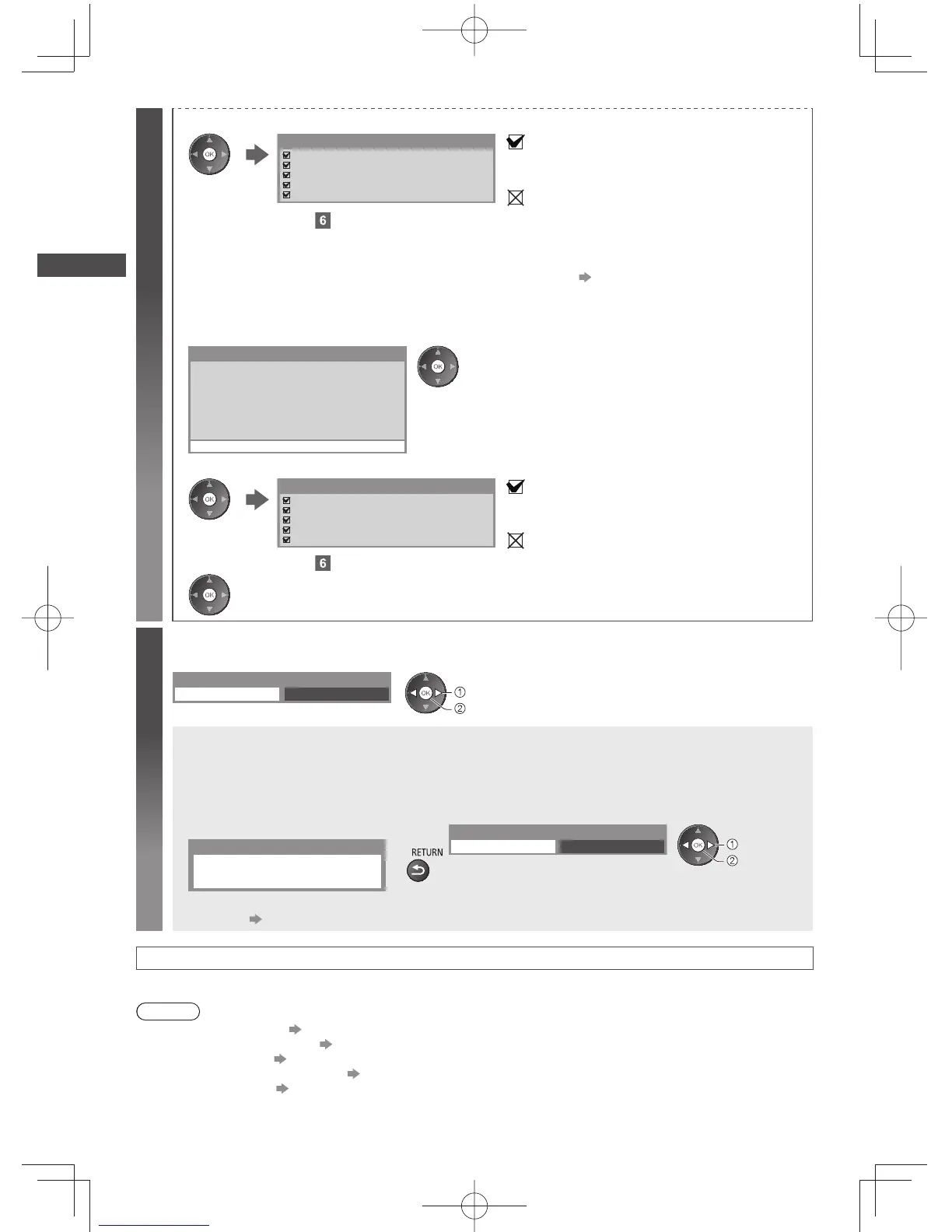 OK

6

OK

OK

6

OK

OK
①
②

RETURN

OK
①
②