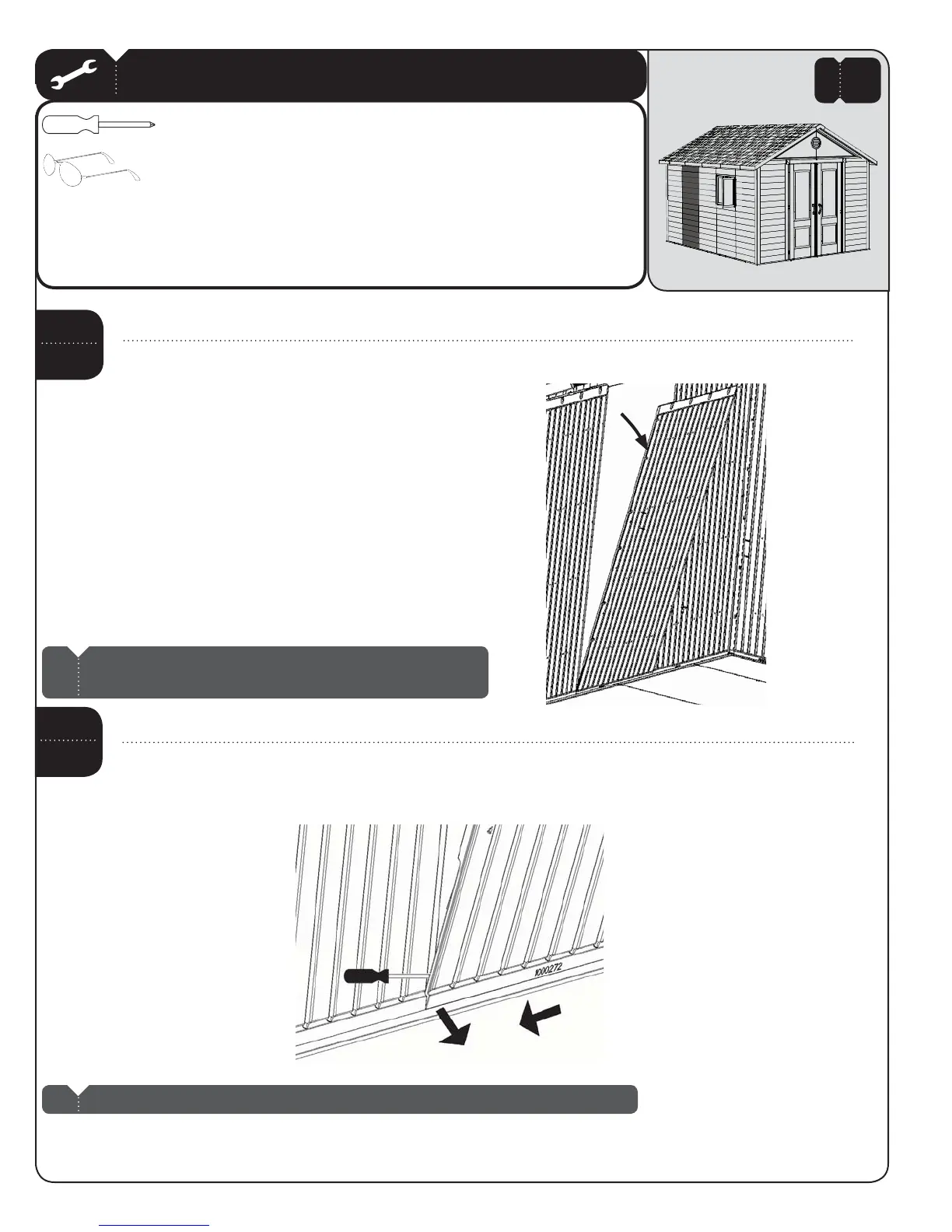 1000272