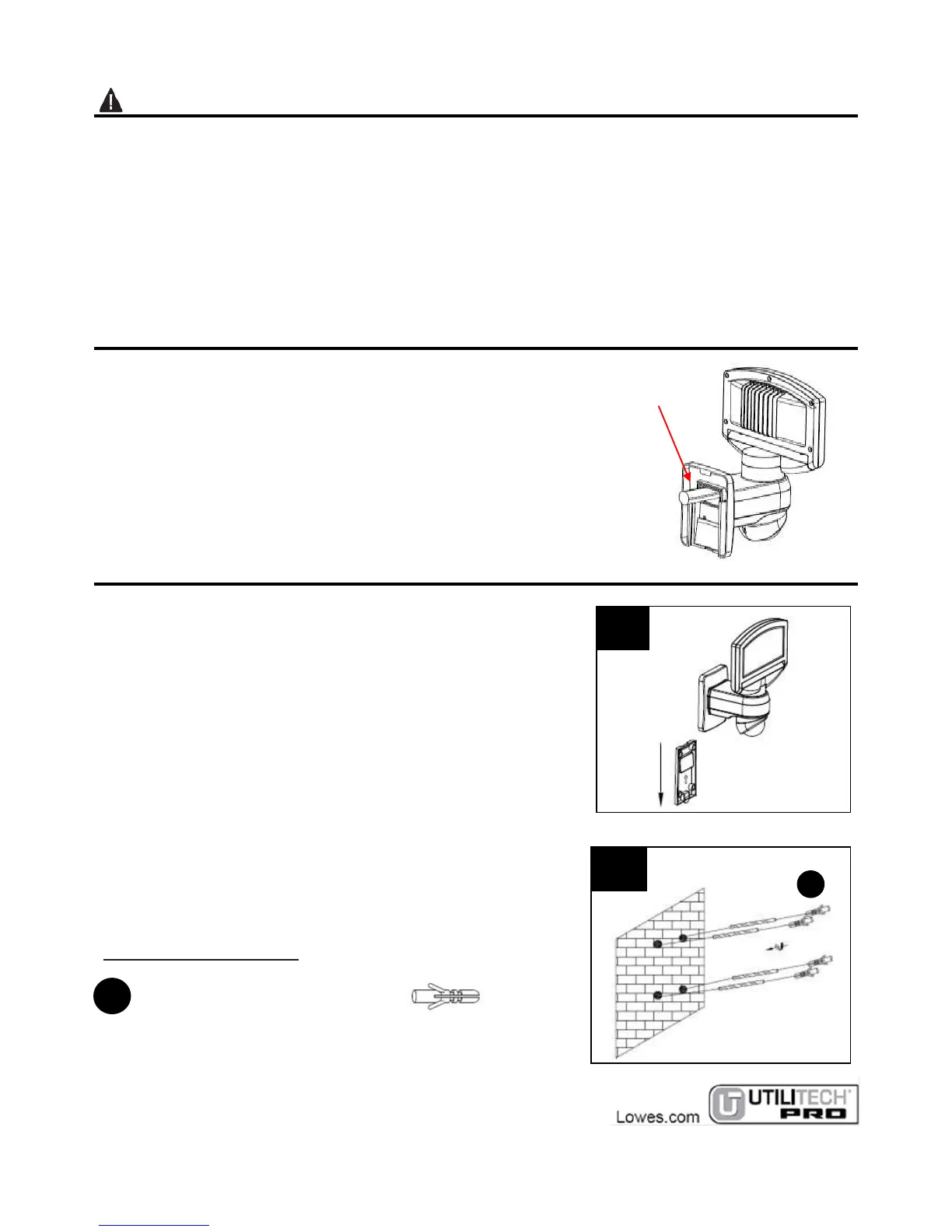 Lowes.com UTILITECH® PRO