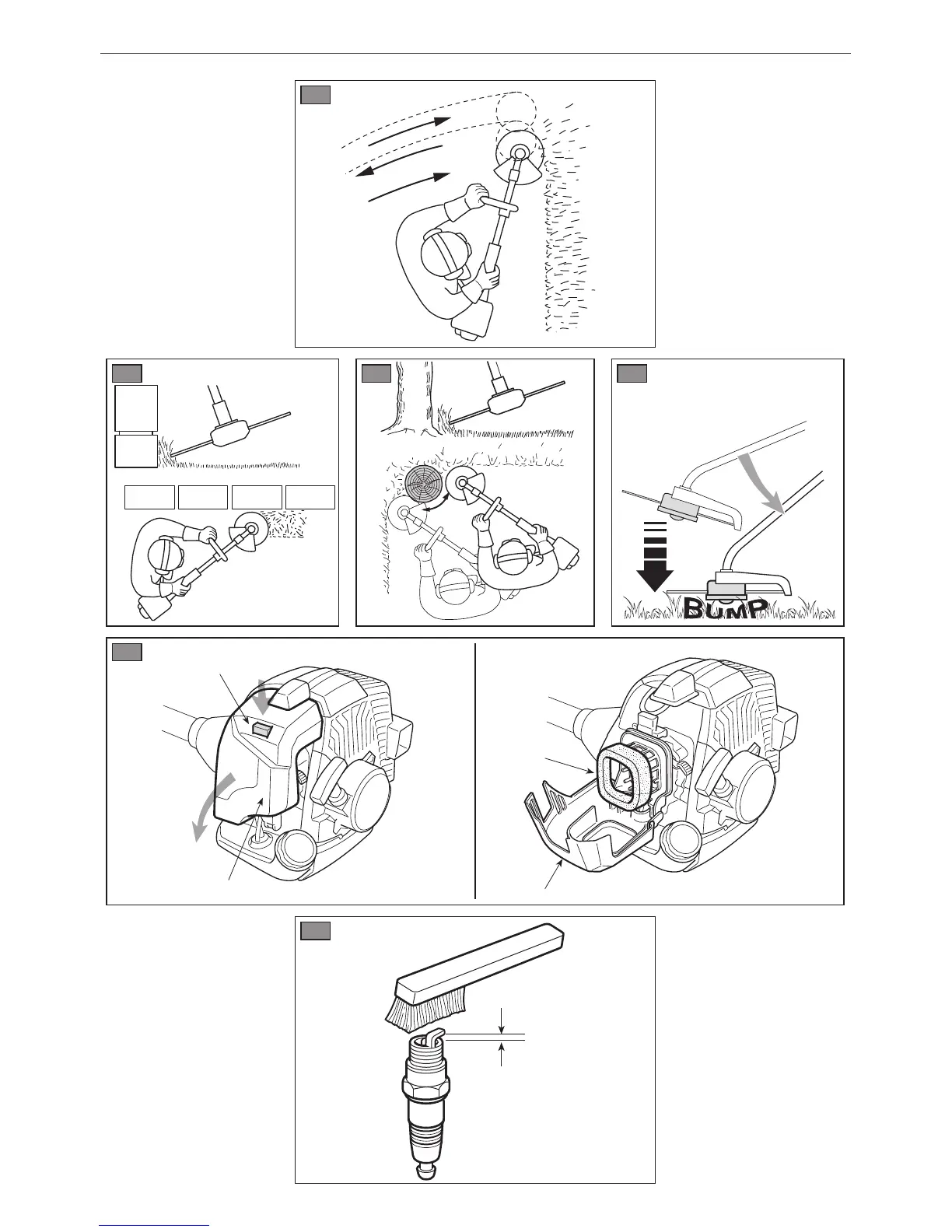 BUMP