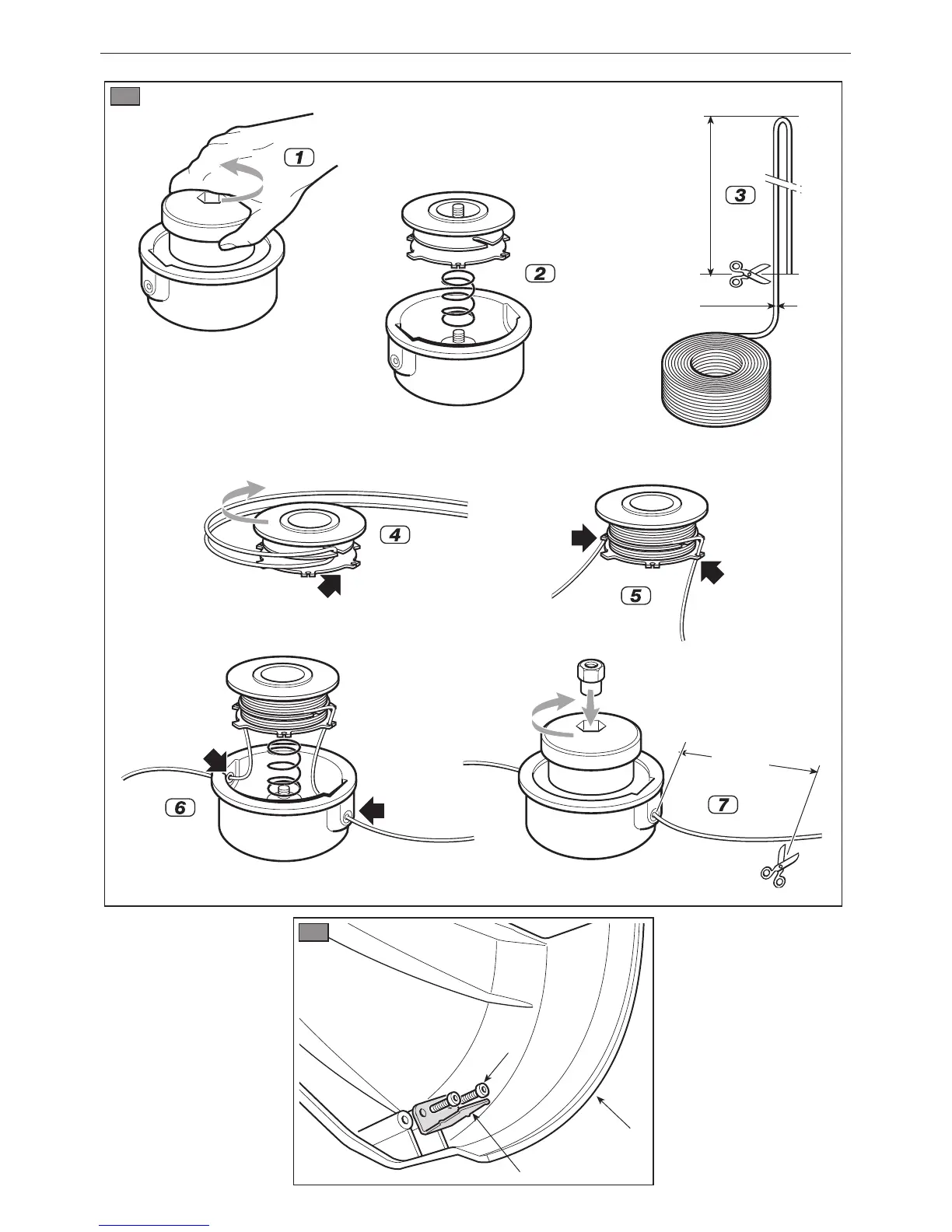 1

2

3

4

5

6

7