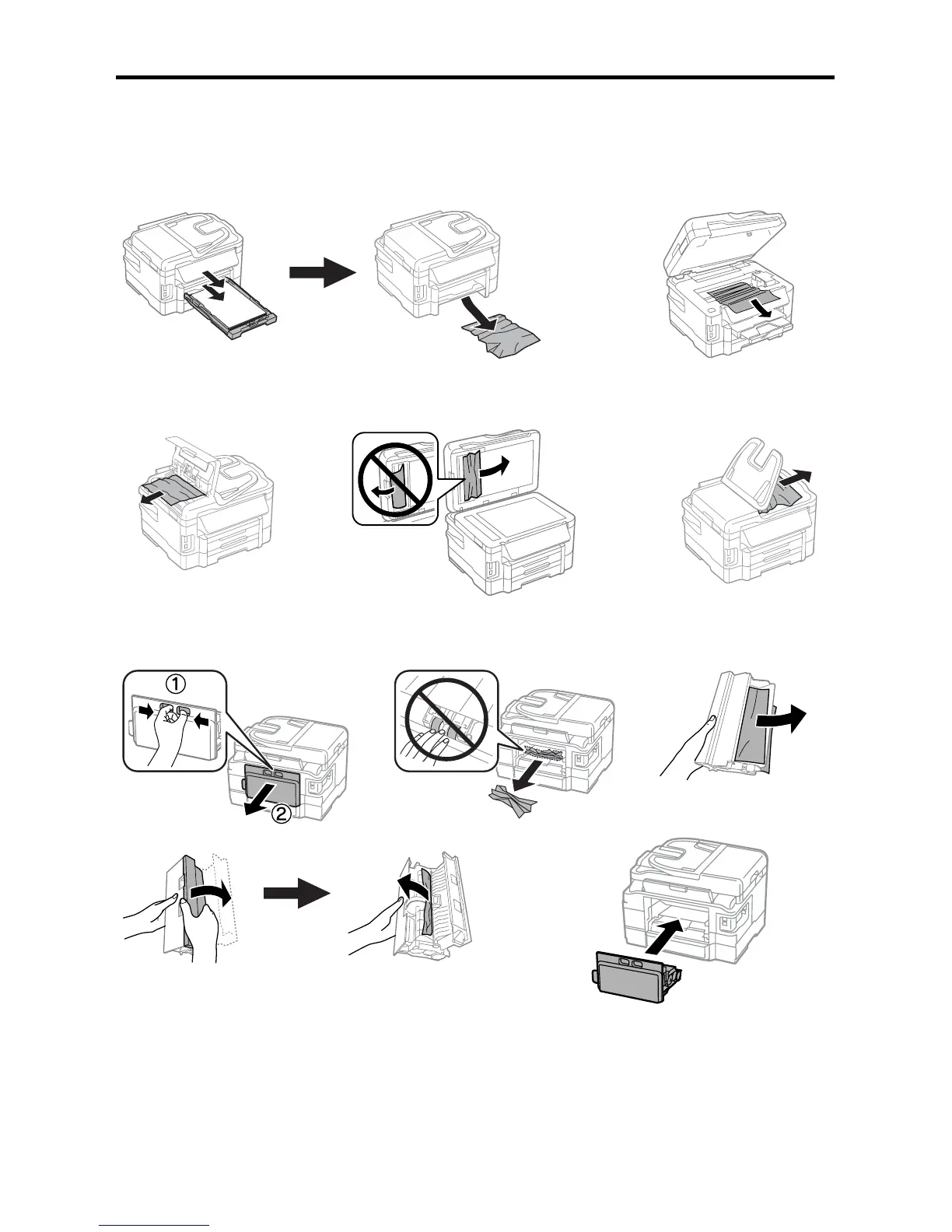 ①
②