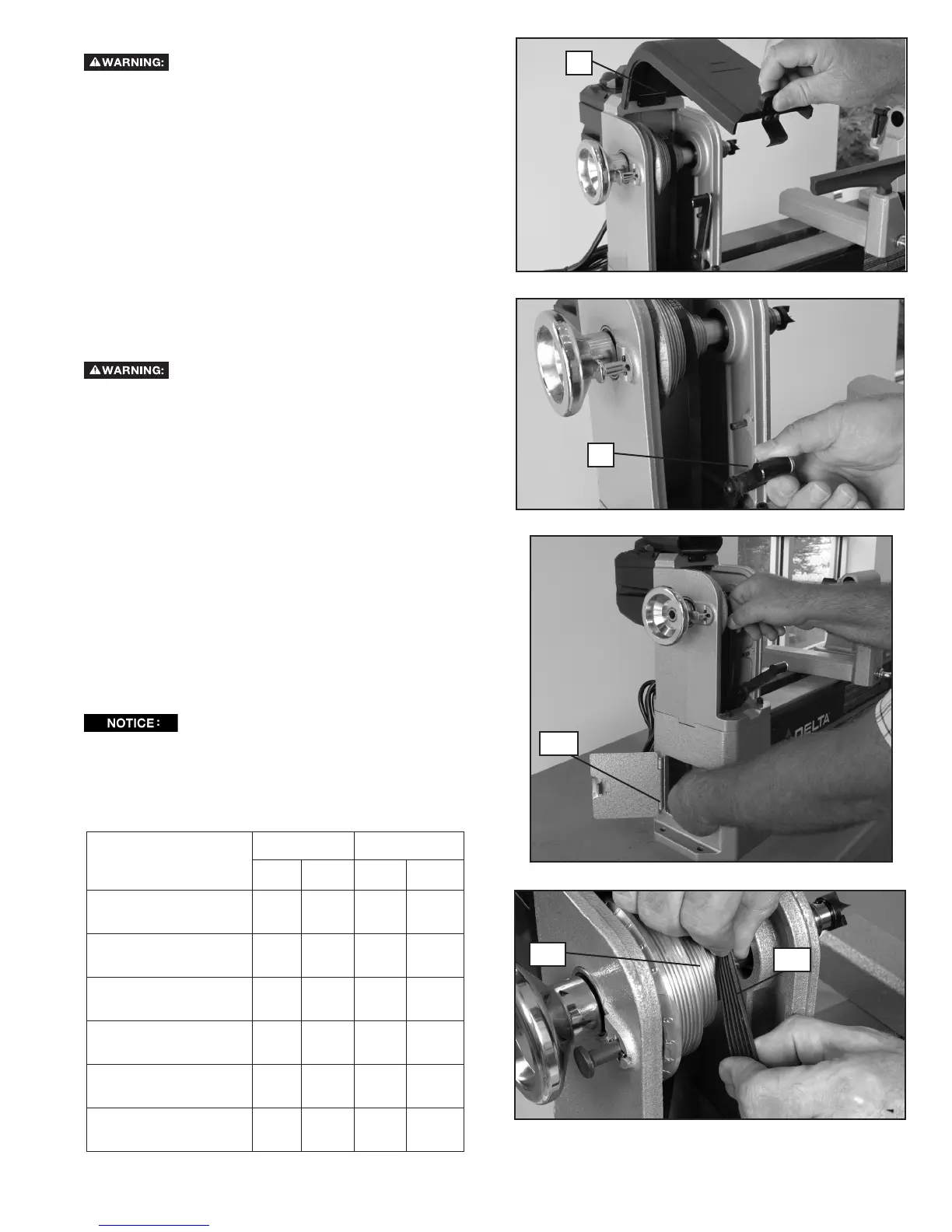 ⚠WARNING:

⚠WARNING:

NOTICE:

DELTA