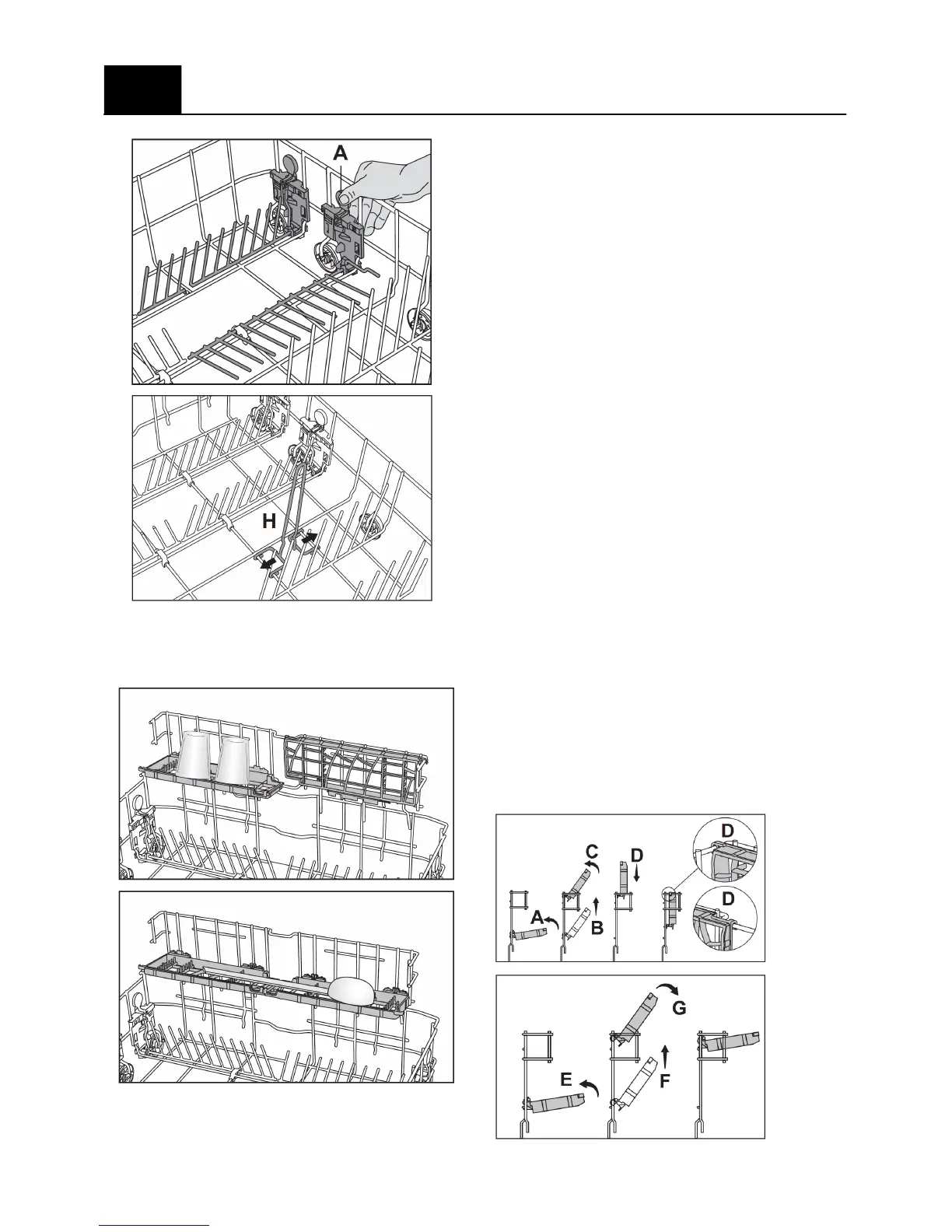 A

H

C

D

D

A

B

D

G

E

F