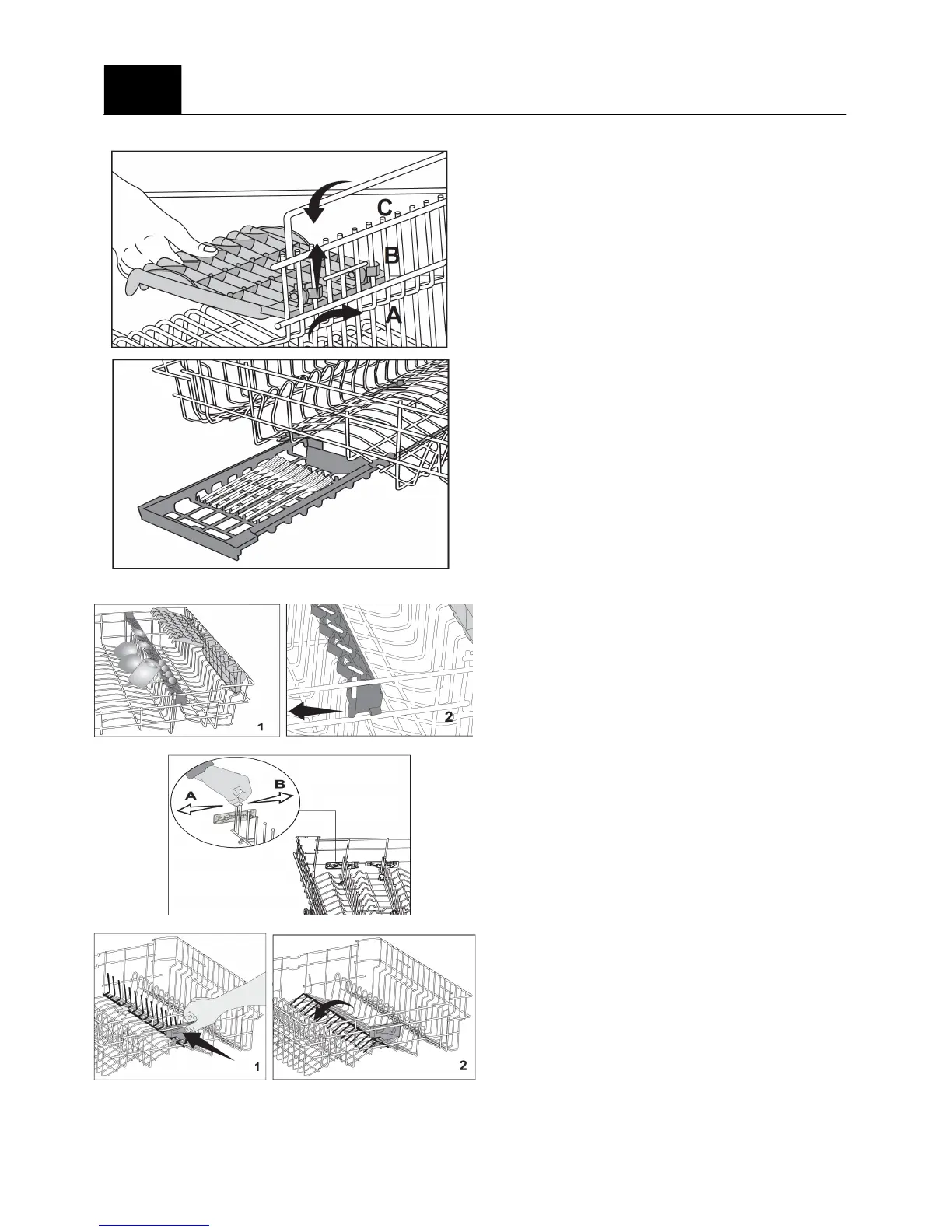 C

B

A

1

2

A

B

1

2