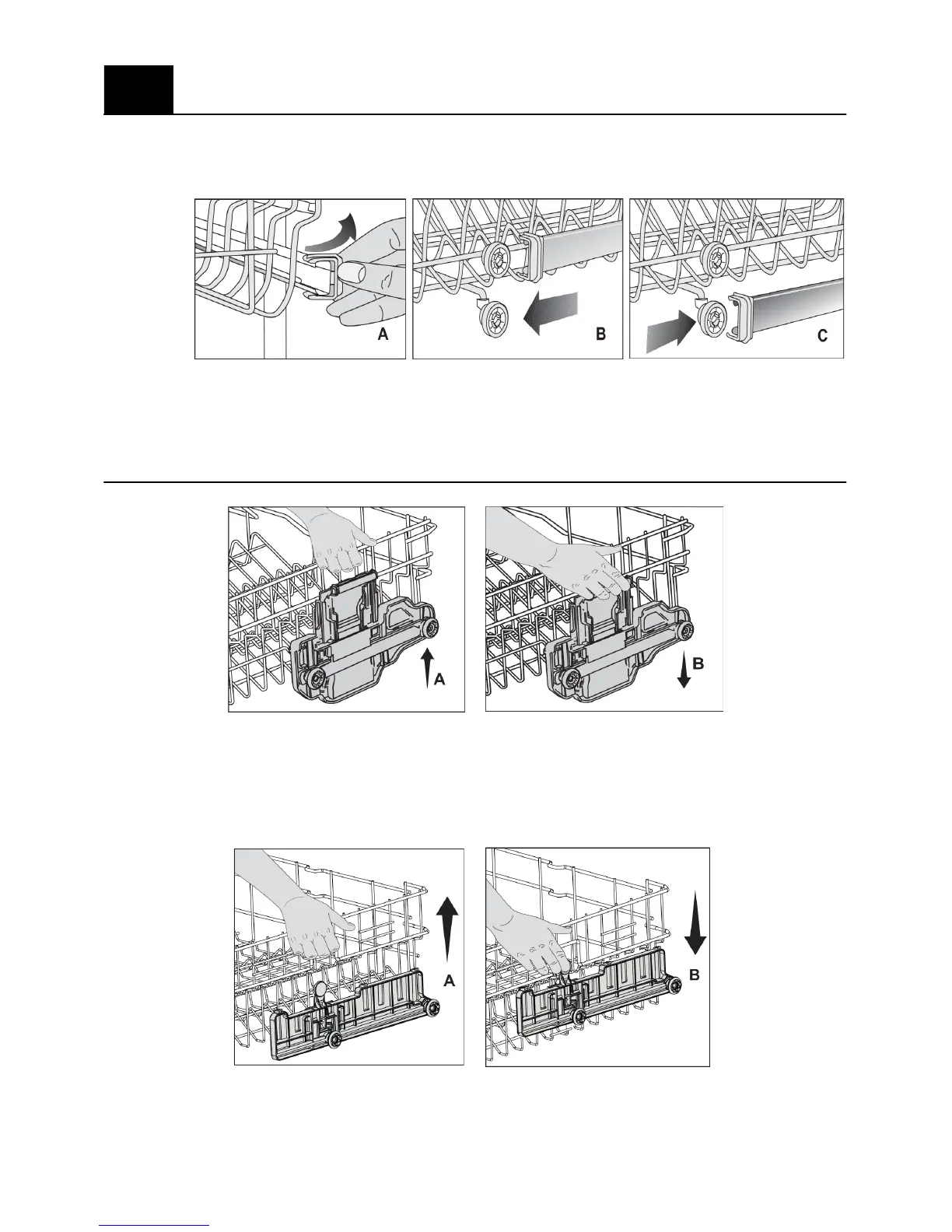 A

B

C

A

B

A

B