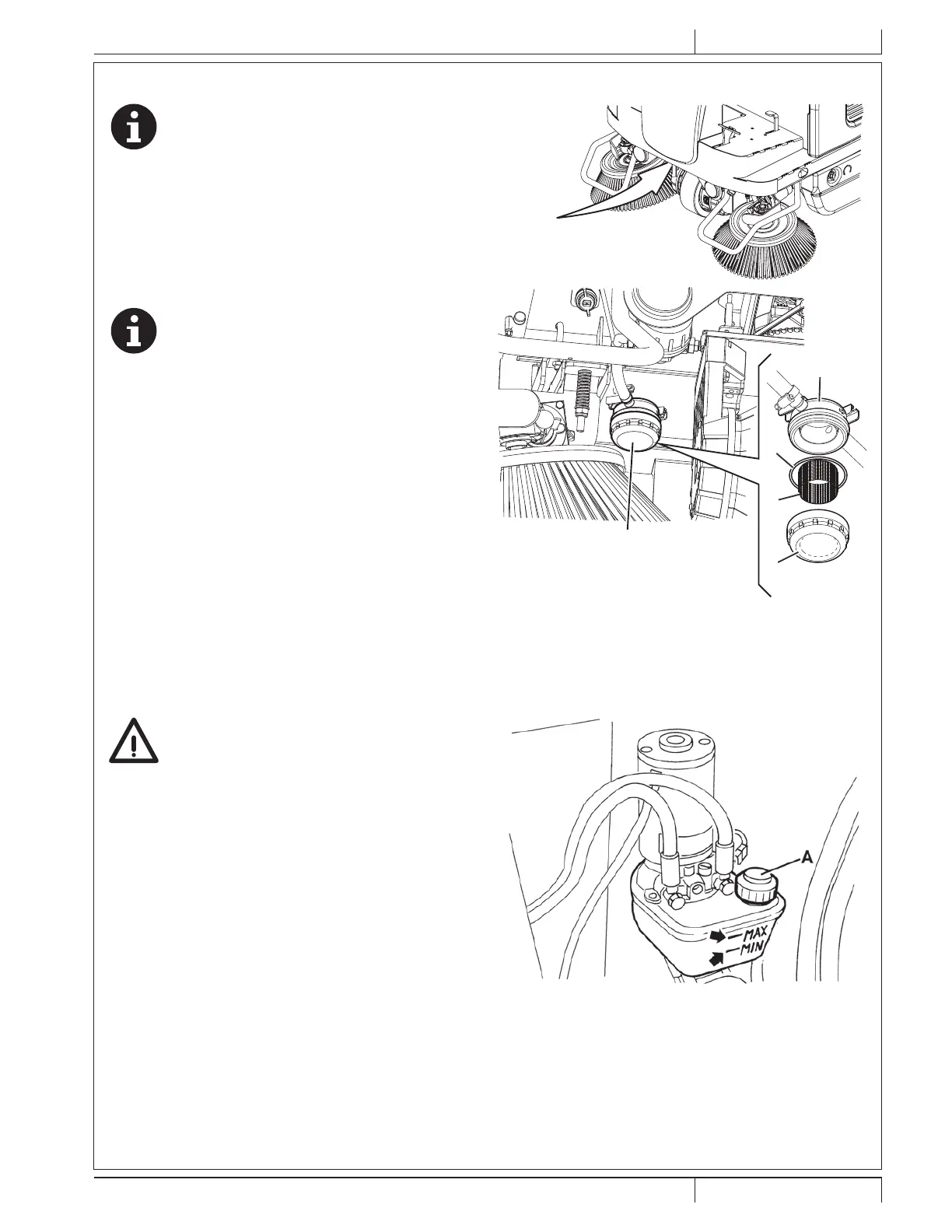 A

MAX
MIN